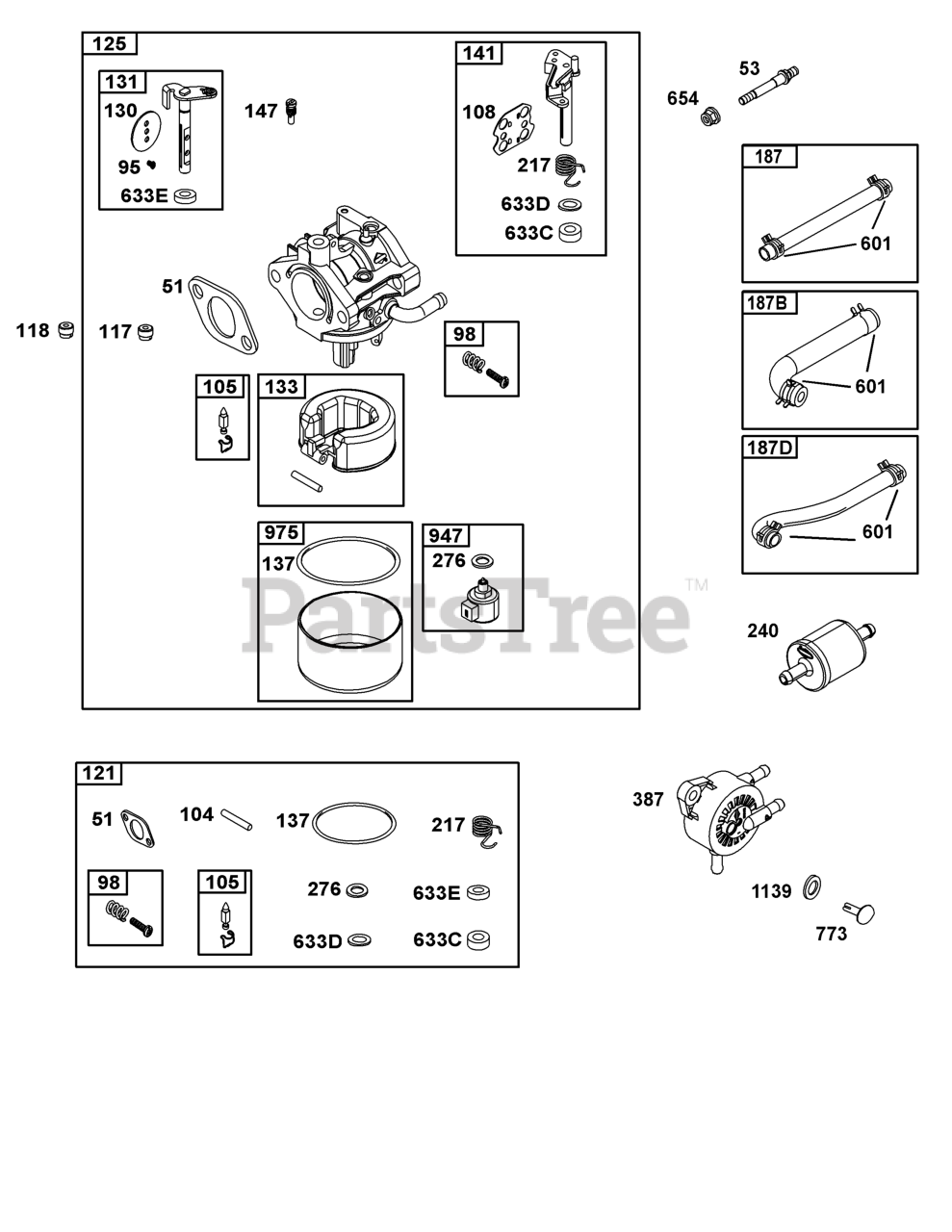 125
131
130
95
633E
147
141
108
217
633D
633C
654
53
187
601
187B
601
187D
601
118
117
51
98
105
133
975
137
947
276
PartsTree™
240
121
51
104
137
217
98
105
276
633E
633D
633C
387
1139
773