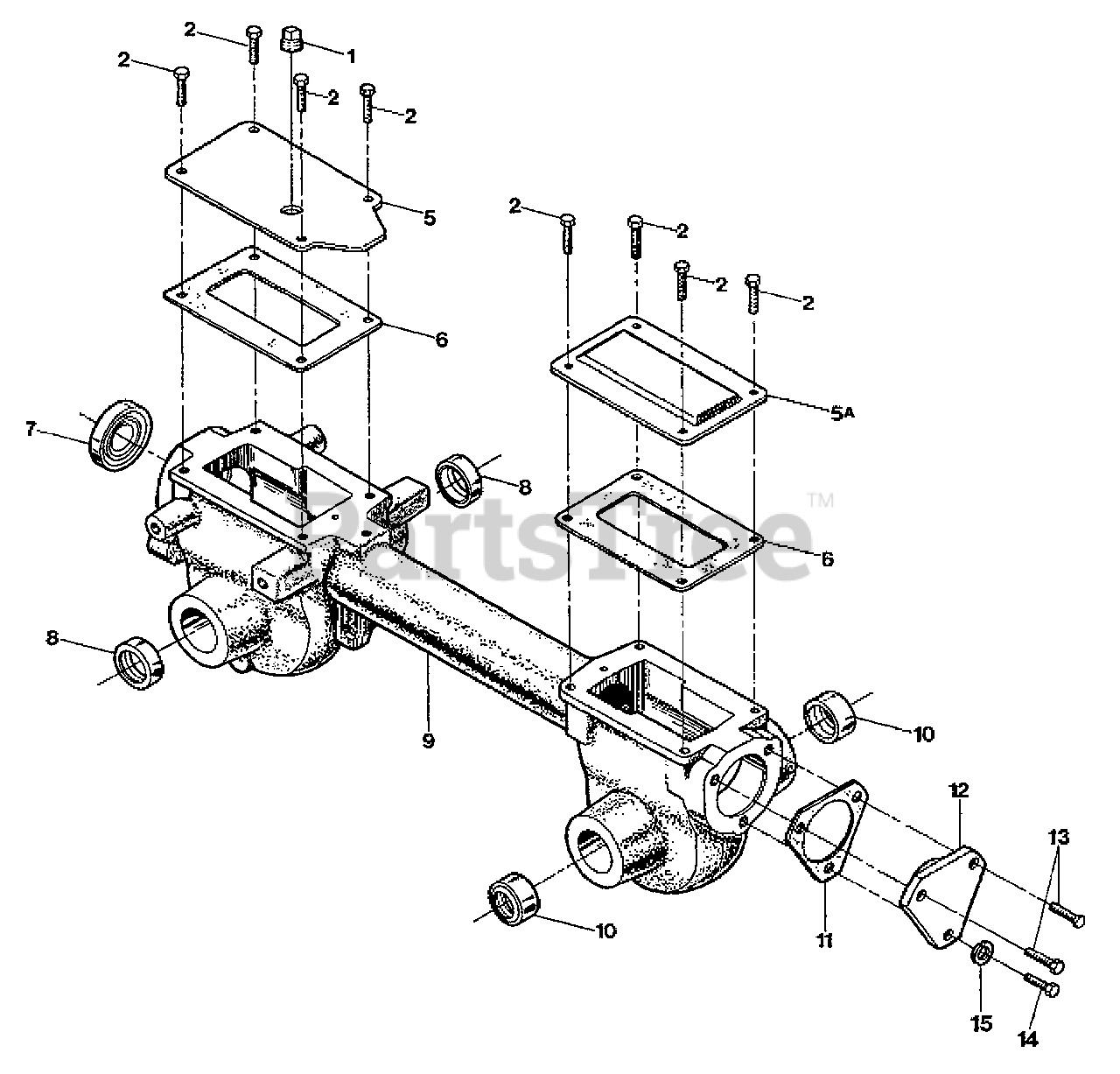 2
2
1
2
2
5
2
2
2
2
6
5A
7
8
PartsTree™
6
8
9
10
12
13
10
11
15
14