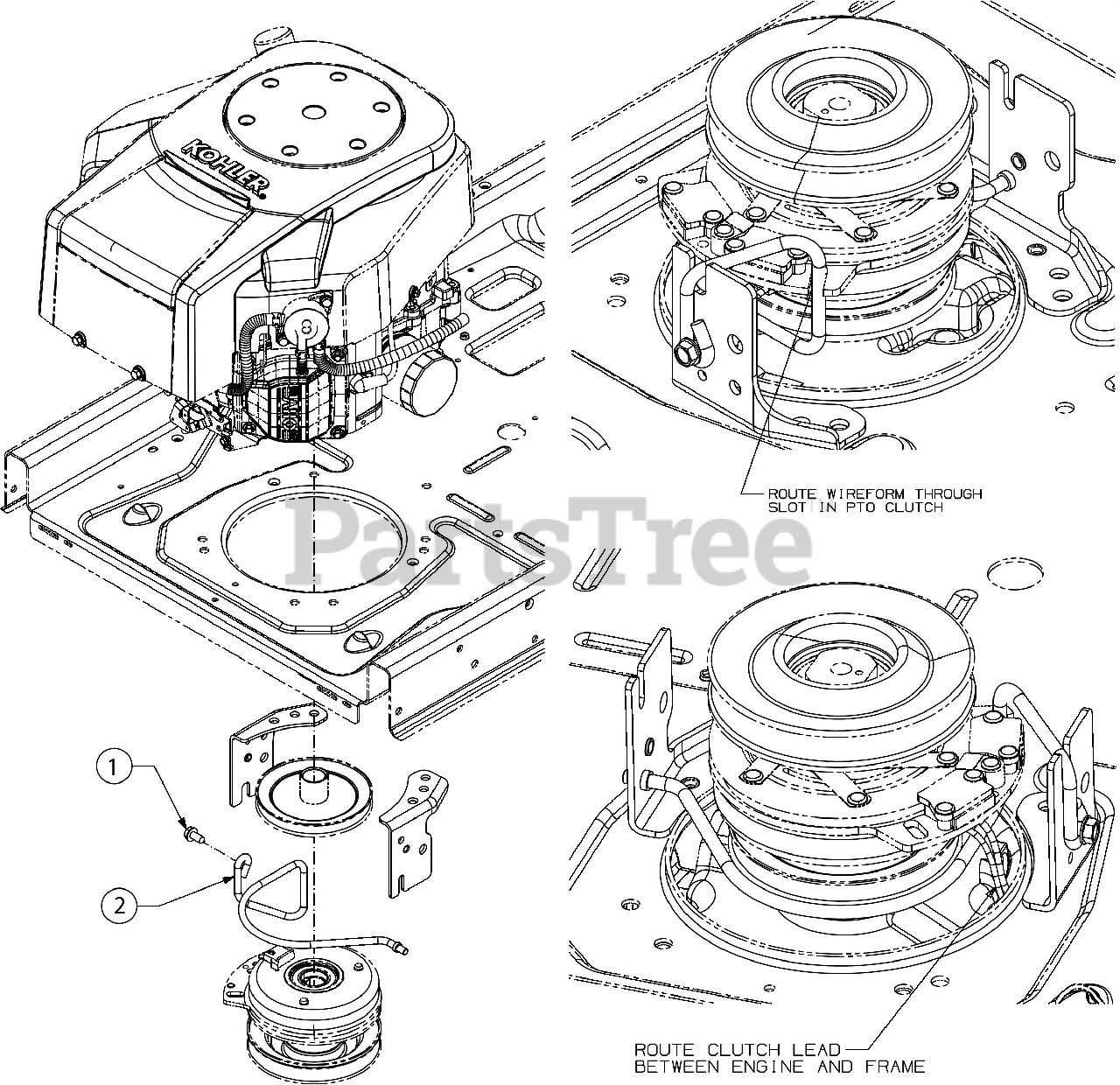 KOHLER

ROUTE WIREFORM THROUGH SLOT IN PTO CLUTCH

PartsTree

1

2

ROUTE CLUTCH LEAD BETWEEN ENGINE AND FRAME