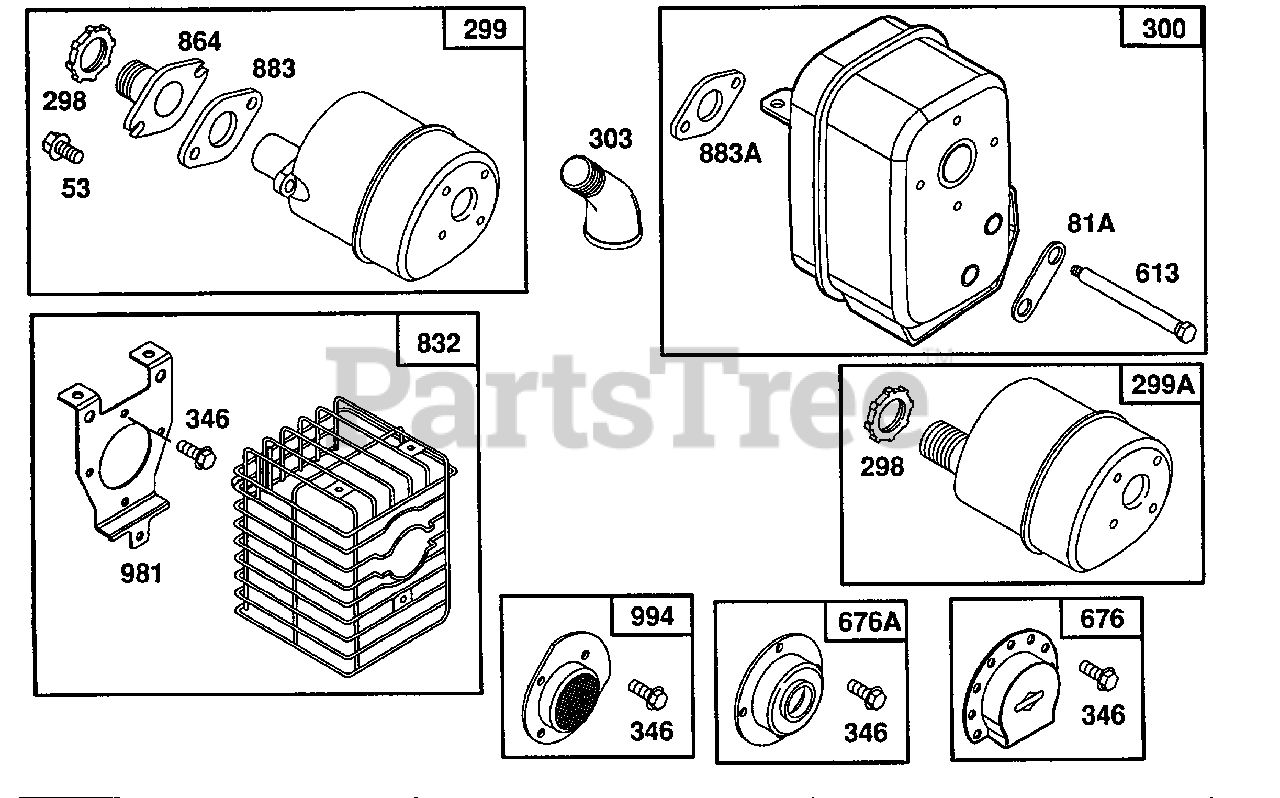 299
864
883
298
53

303

300
883A
81A
613

832
346
981

PartsTree

299A
298

994
346

676A
346

676
346