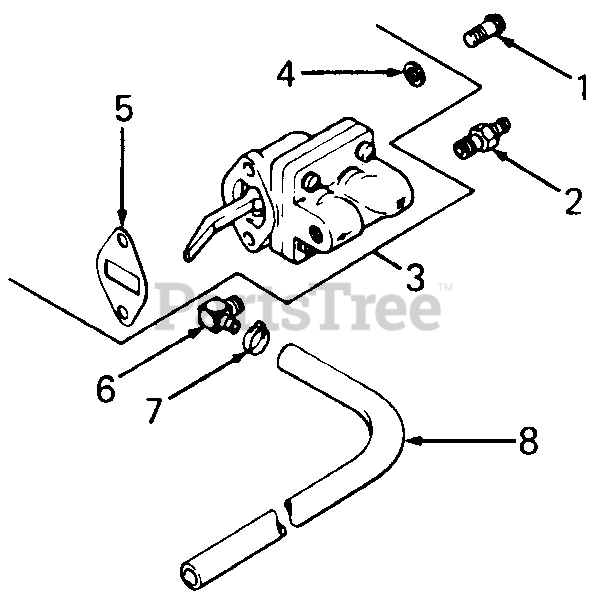 4
1
5
2
3
PartsTree™
6
7
8