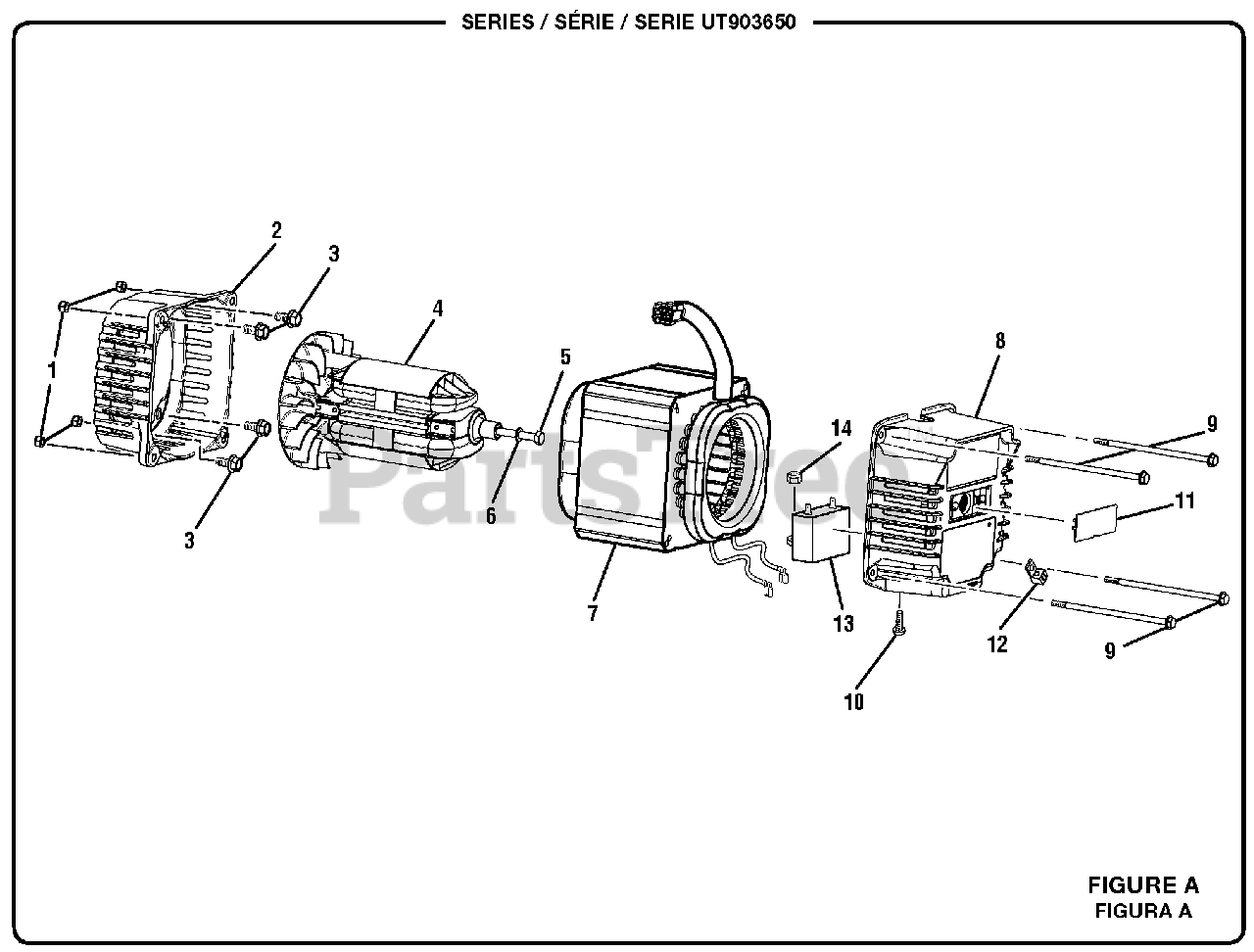 SERIES / SÉRIE / SERIE UT903650

2
3
4
1
5
8
14
9
6
3
11
7
13
12
9
10

PartsTree

FIGURE A
FIGURA A