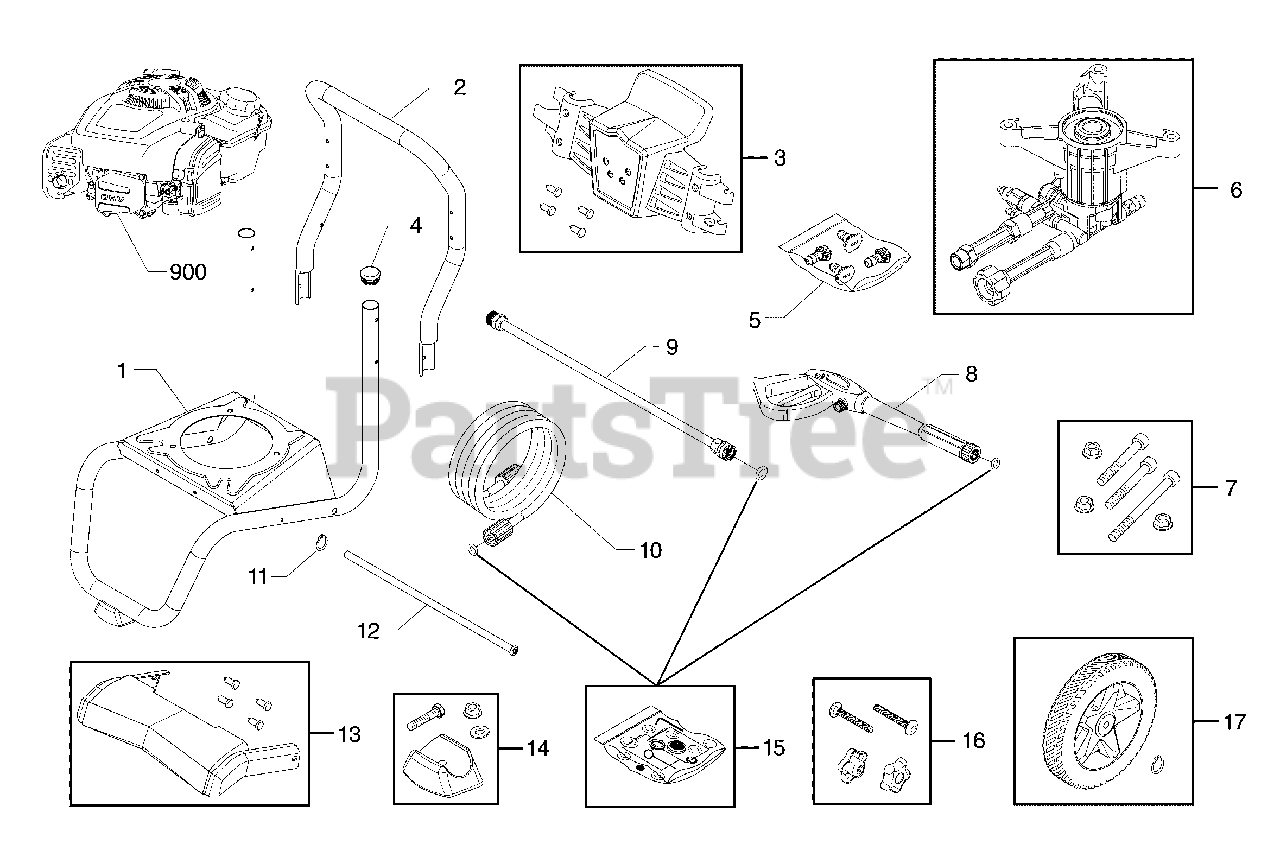 2
3
6
4
900
5
9
8
1
PartsTree™
7
10
11
12
13
14
15
16
17