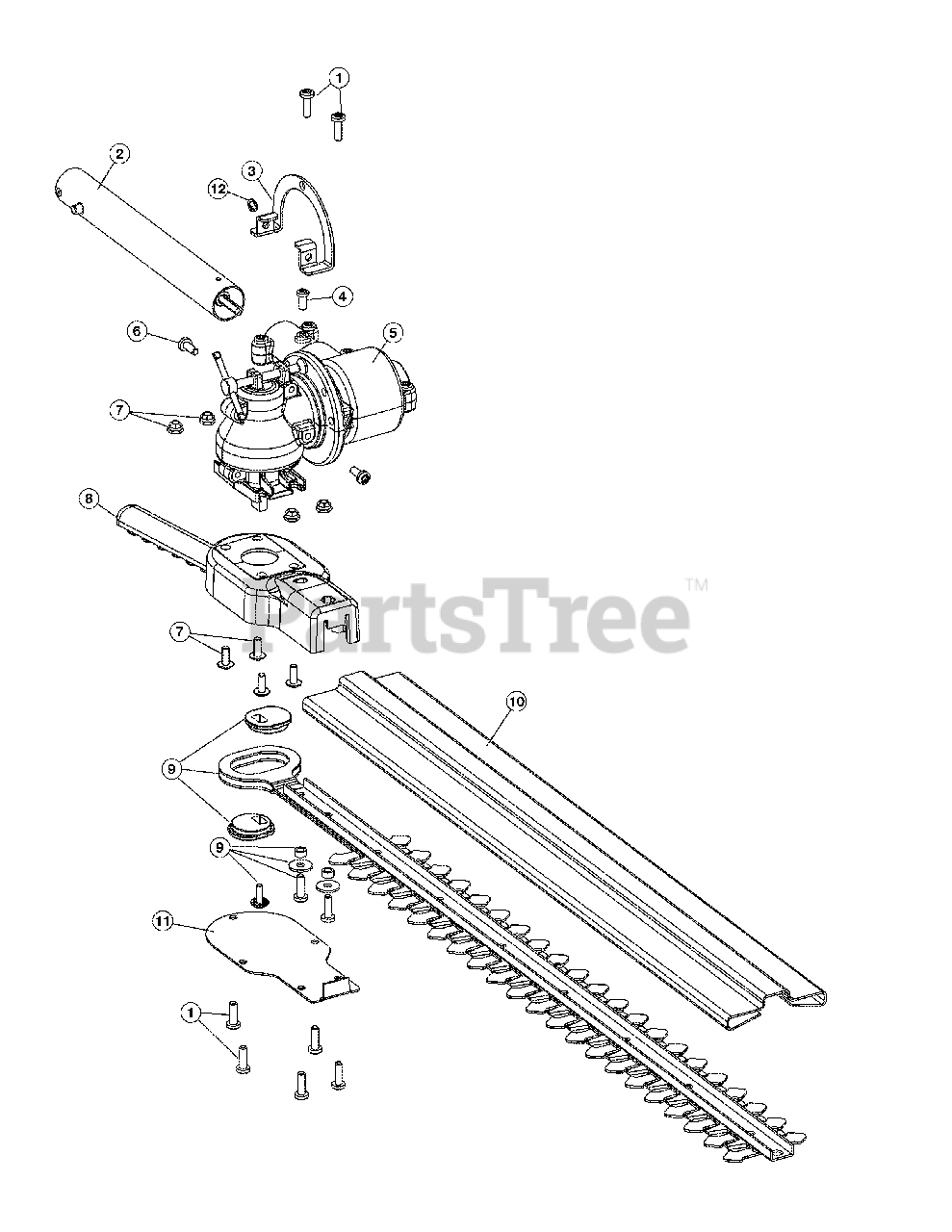 1
2
3
12
4
6
5
7
8
PartsTree™
7
10
9
9
11
1