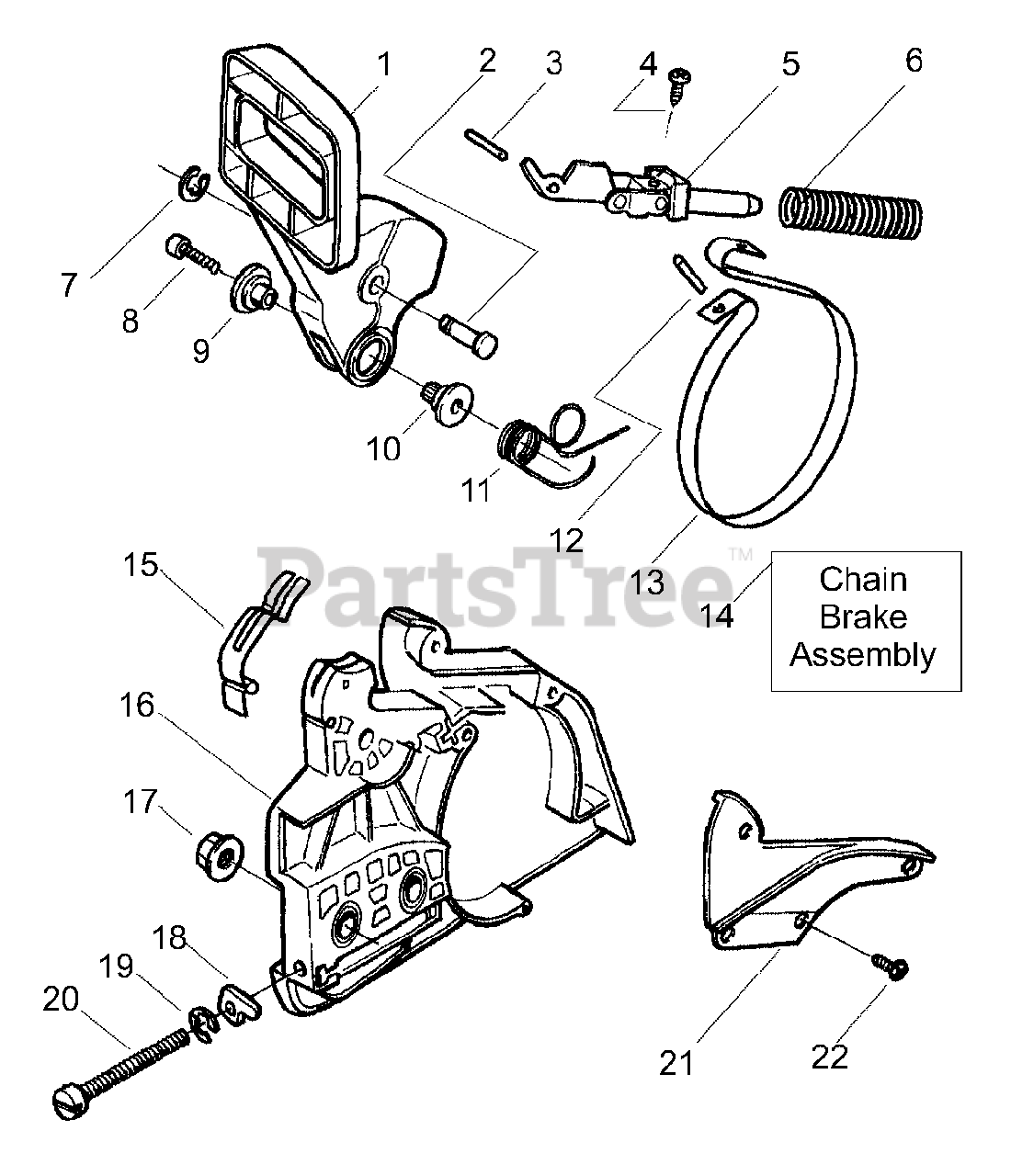 1
2
3
4
5
6
7
8
9
10
11
12
13
14
Chain Brake Assembly
PartsTree™
15
16
17
18
19
20
21
22