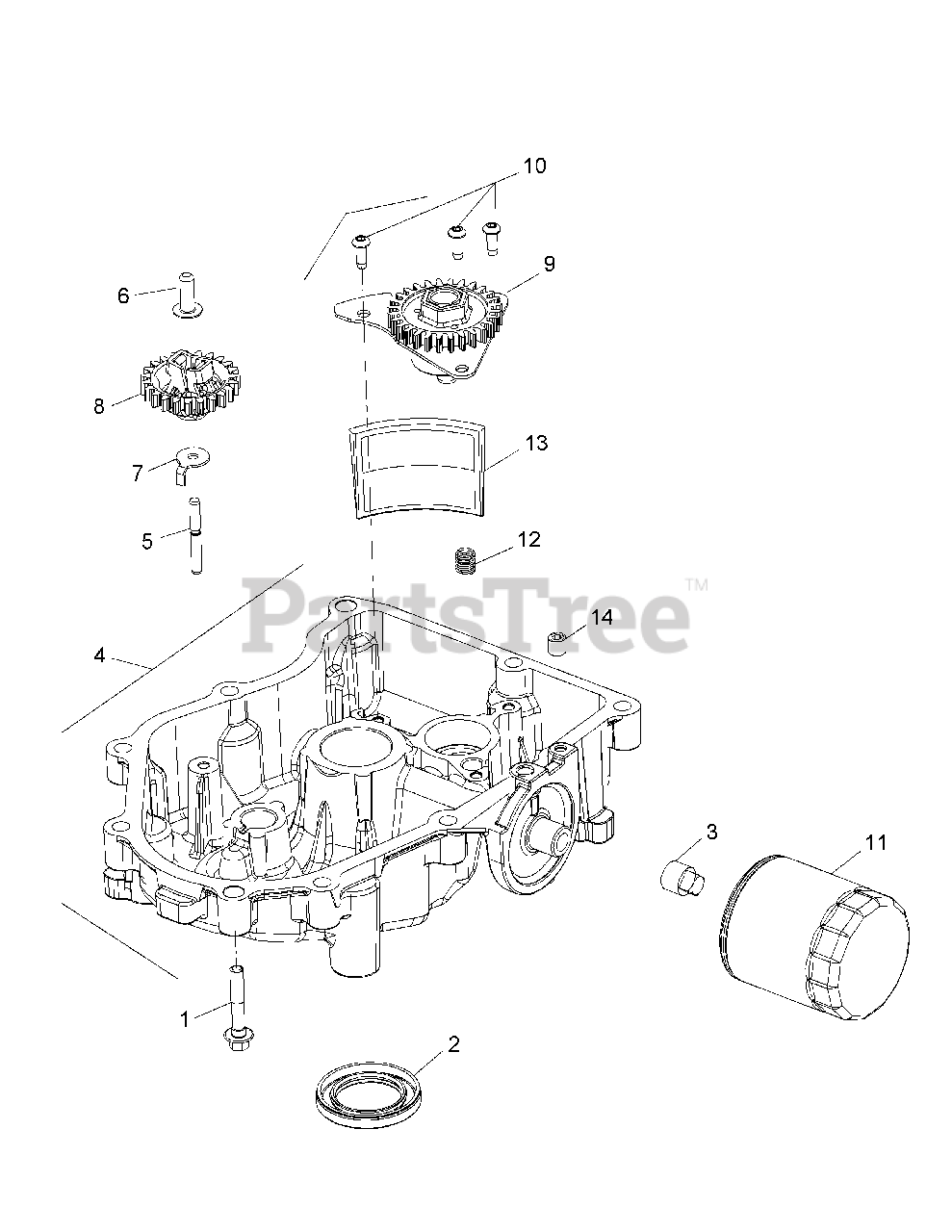 10

9

6

8

13

7

5

12

PartsTree™

14

4

3

11

1

2