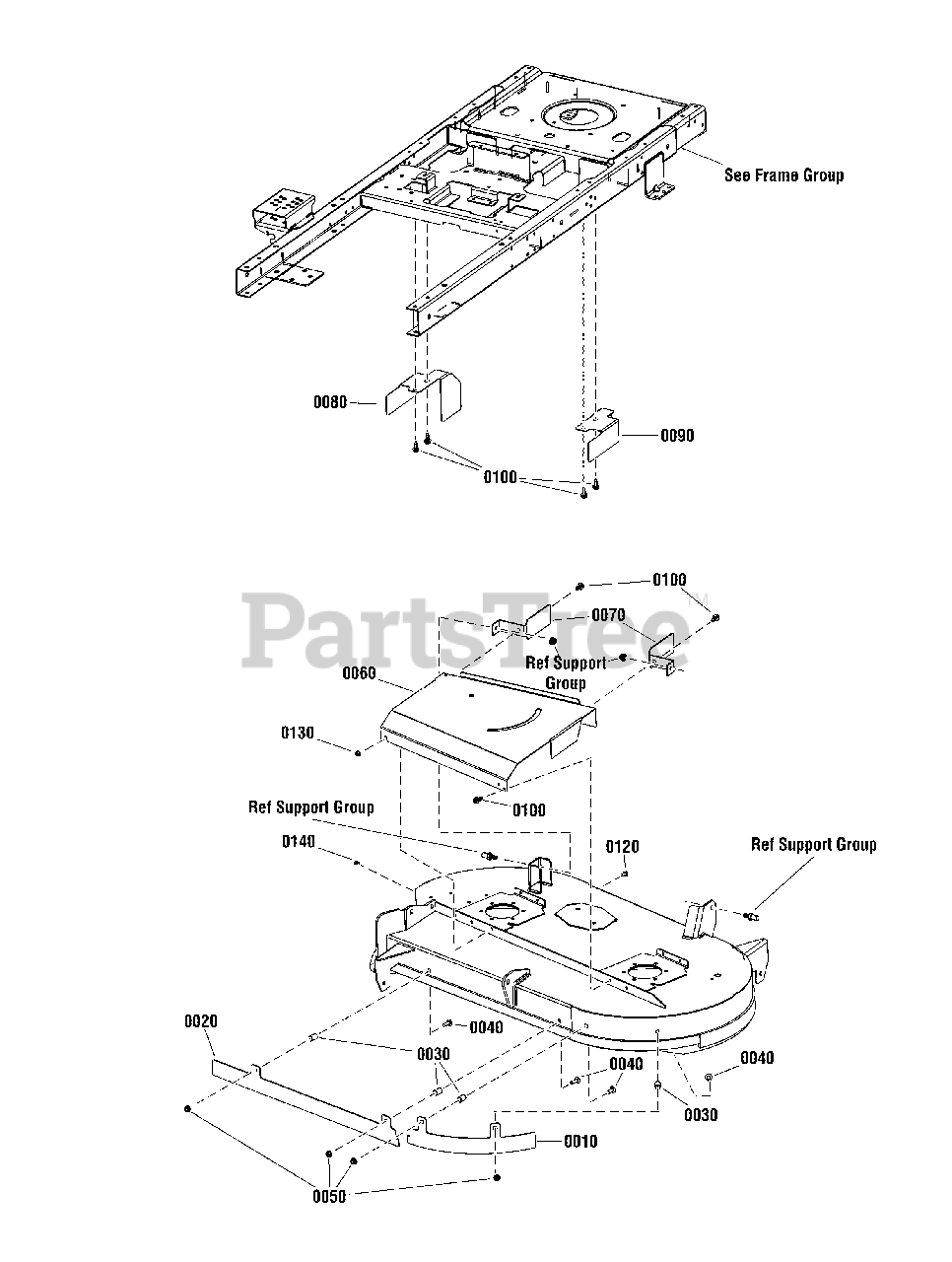 See Frame Group

0080

0090

0100

PartsTree

0100

0070

Ref Support Group

0060

0130

0100

Ref Support Group

0140

0120

Ref Support Group

0020

0040

0030

0040

0040

0030

0010

0050