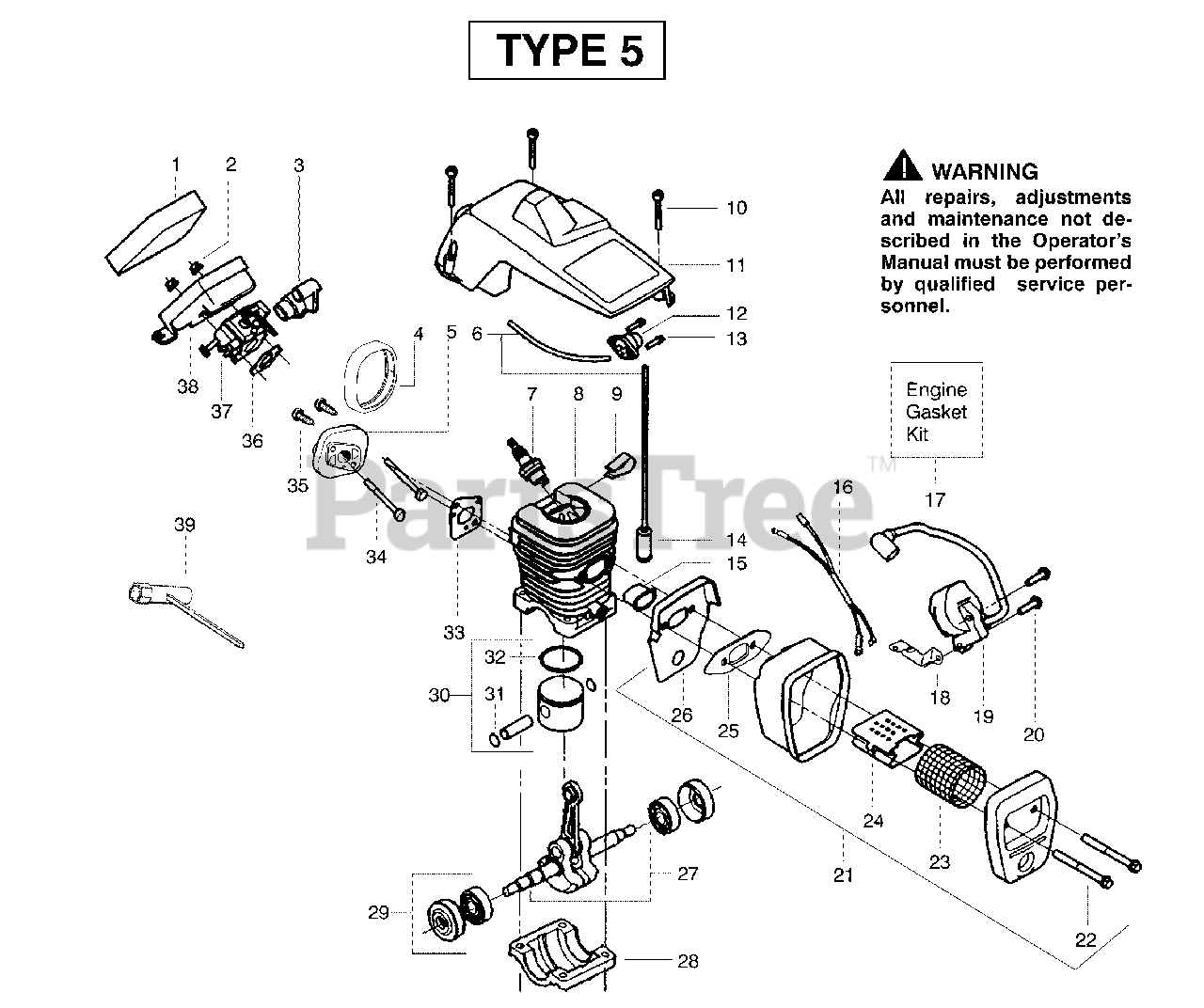 TYPE 5

WARNING
All repairs, adjustments and maintenance not described in the Operator's Manual must be performed by qualified service personnel.

Engine Gasket Kit

PartsTree™

1 2 3 4 5 6 7 8 9 10 11 12 13 14 15 16 17 18 19 20 21 22 23 24 25 26 27 28 29 30 31 32 33 34 35 36 37 38 39