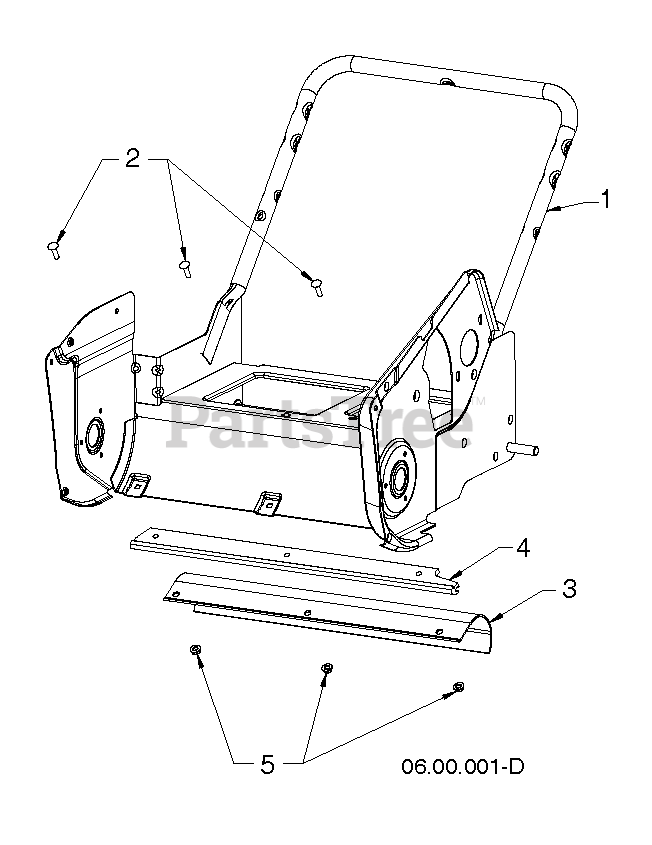 2

1

PartsTree™

4

3

5

06.00.001-D