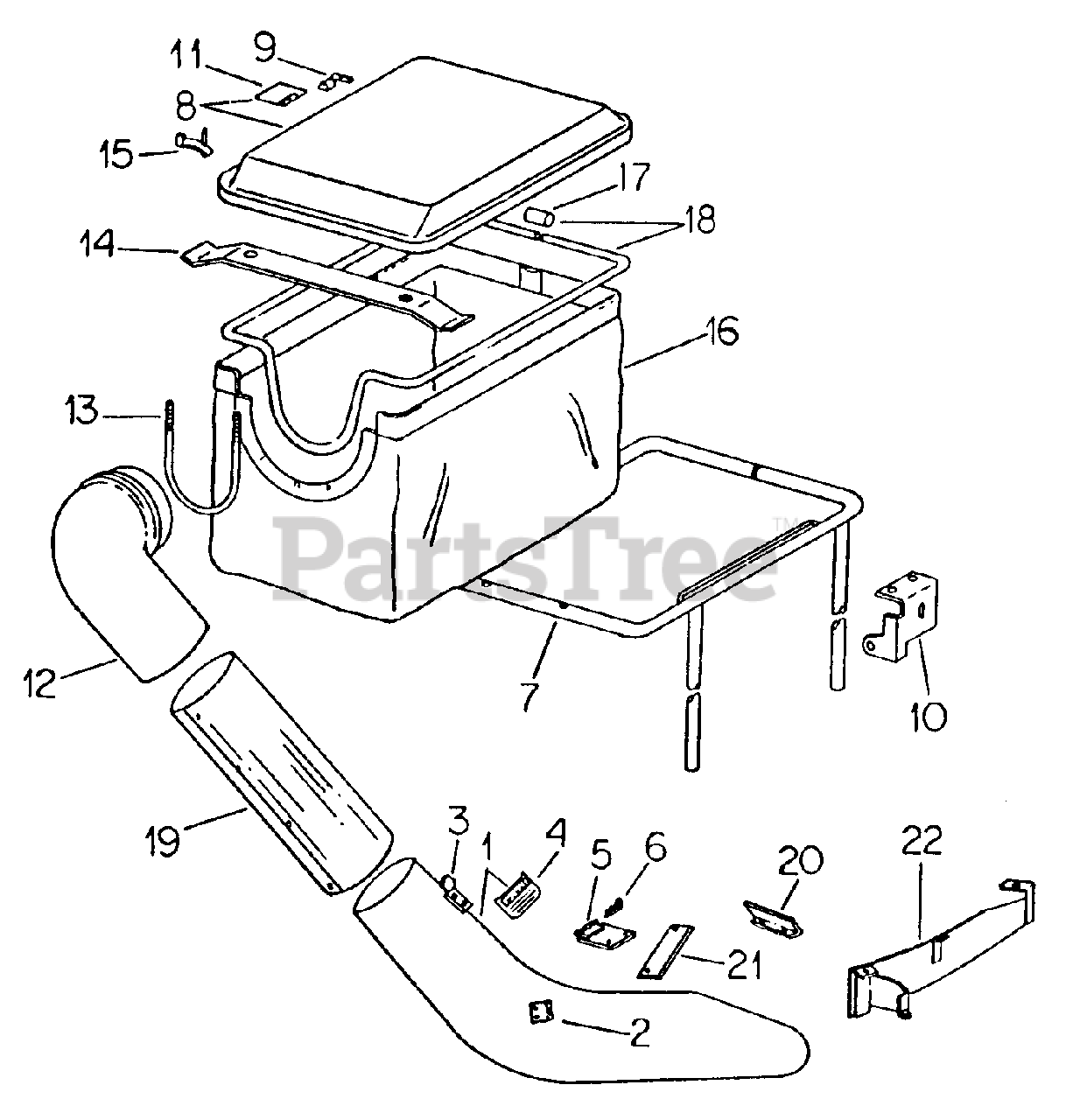 11
9
8
15
17
18
14
16
13
PartsTree™
12
7
10
19
3
1
4
5
6
20
22
21
2