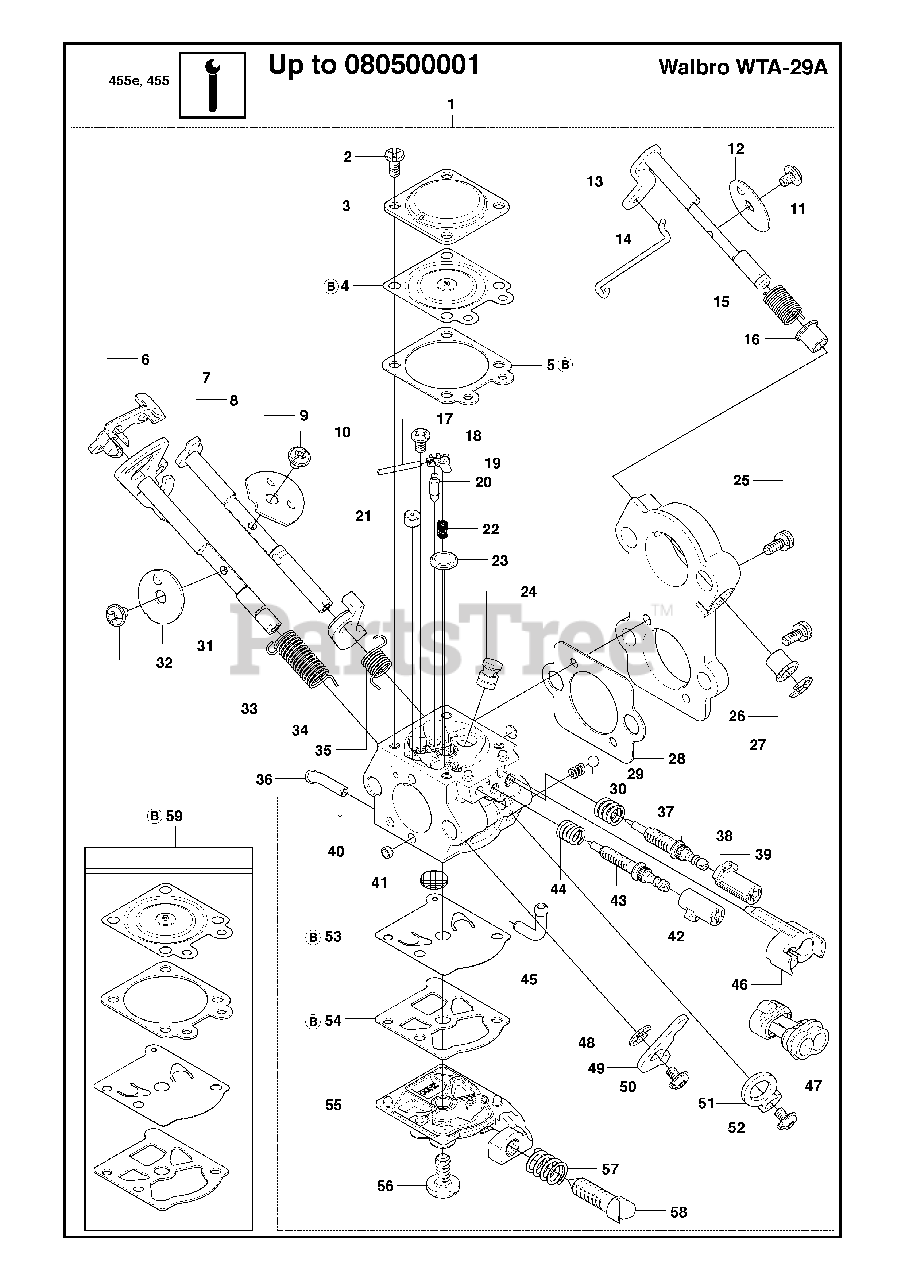 455e, 455

Up to 080500001

Walbro WTA-29A

1

2

3

B 4

5 B

6

7

8

9

10

11

12

13

14

15

16

17

18

19

20

21

22

23

24

25

26

27

28

29

30

31

32

33

34

35

36

37

38

39

40

41

42

43

44

45

46

47

48

49

50

51

52

B 53

B 54

55

56

57

58

B 59

PartsTree™