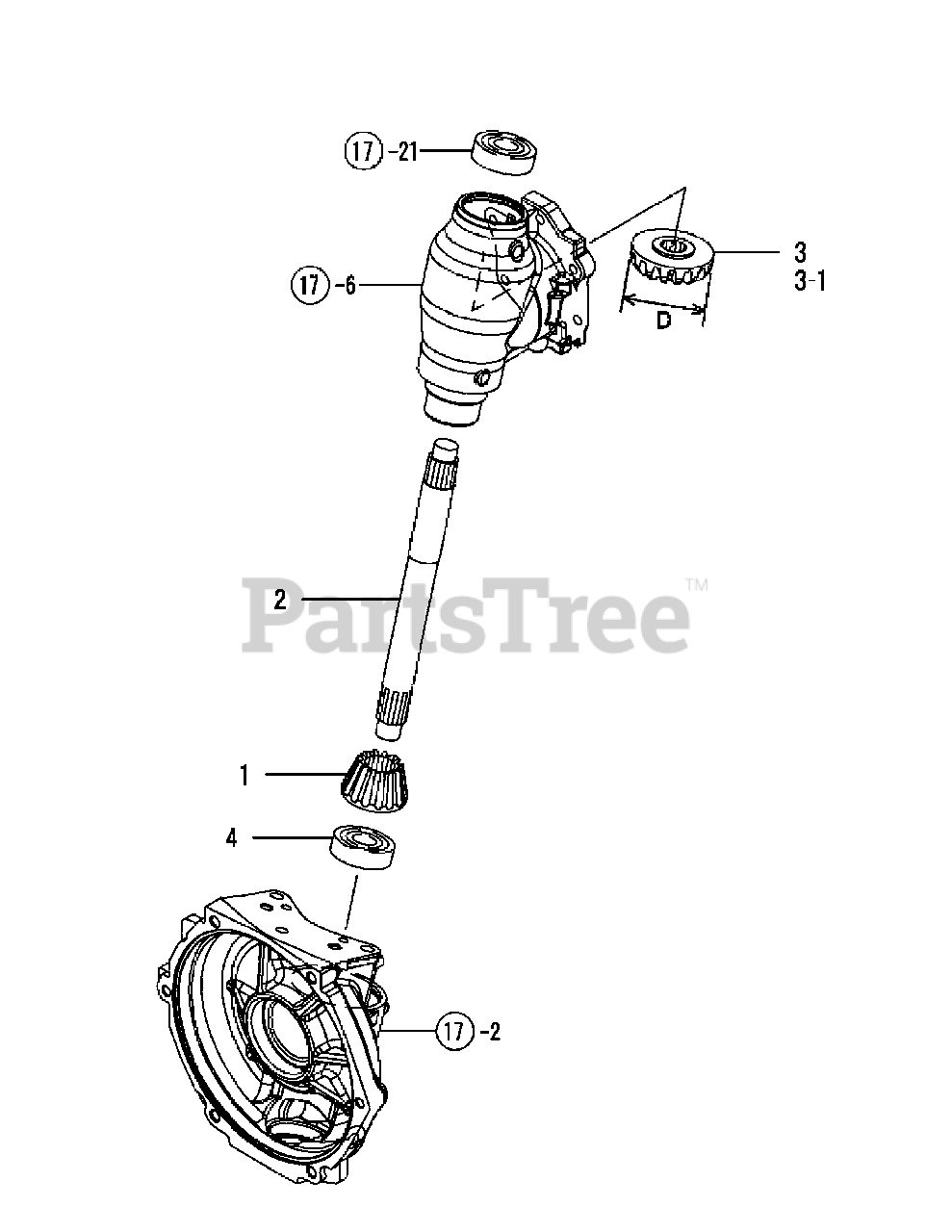 17 -21

17 -6

3
3-1

D

2

PartsTree™

1

4

17 -2