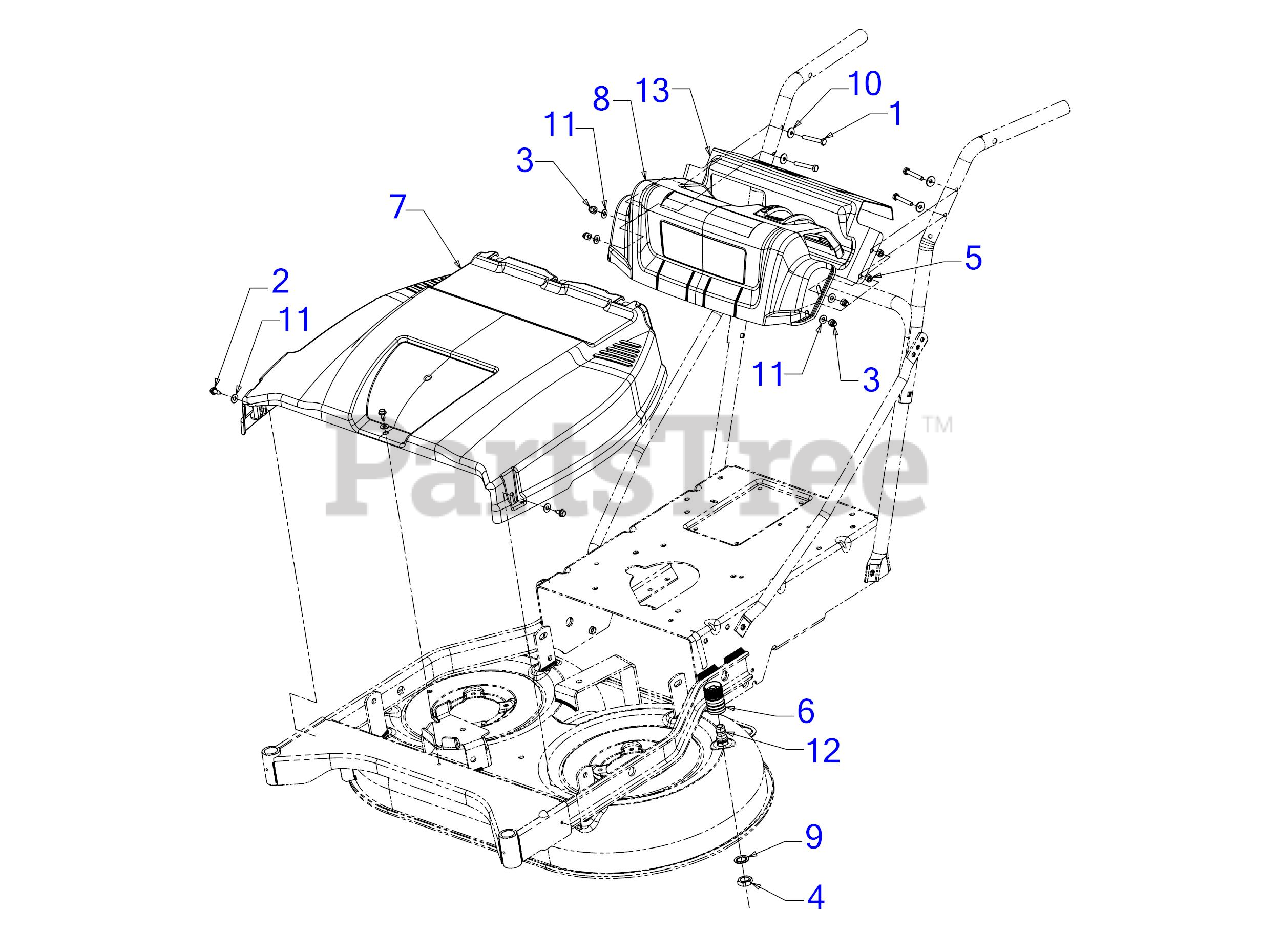 8
13
10
1
11
3
7
5
2
11
11
3
PartsTree™
6
12
9
4