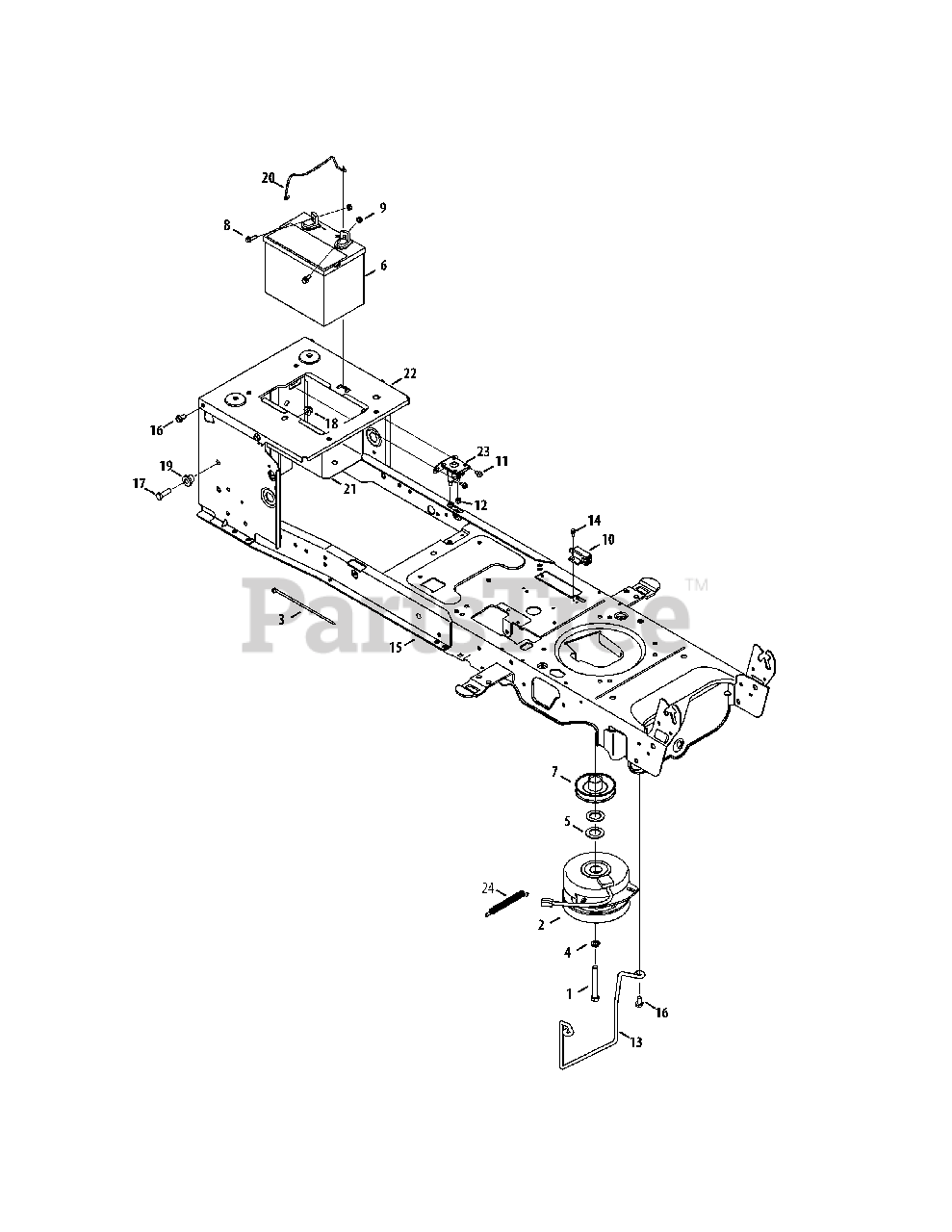 20
9
8
6
22
16
18
23
11
19
17
21
12
14
10
PartsTree™
3
15
7
5
24
2
4
1
16
13