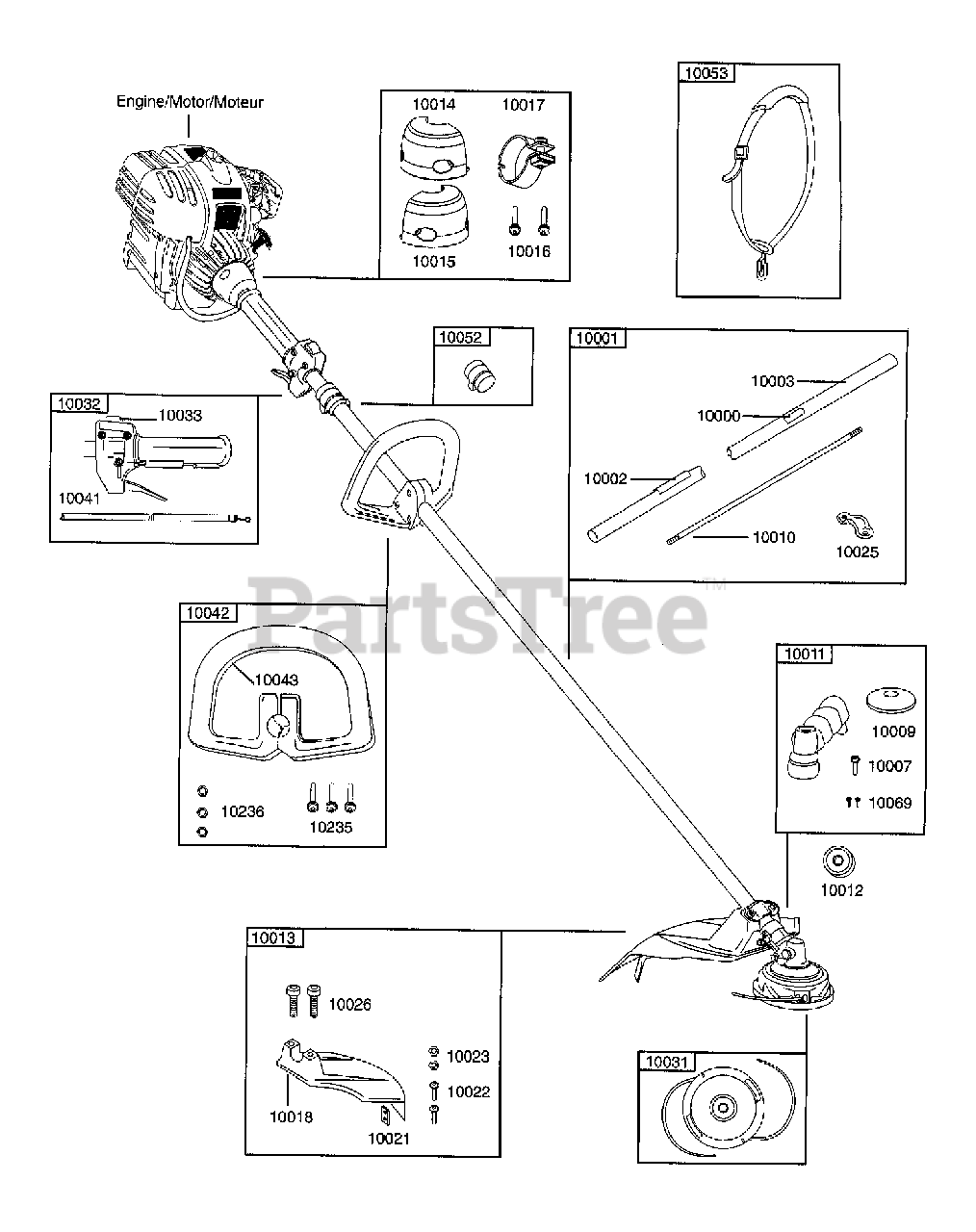 Engine/Motor/Moteur

10014
10017
10015
10016

10053

10052

10001
10003
10000
10002
10010
10025

10032
10033
10041

PartsTree™

10042
10043
10236
10235

10011
10009
10007
10069
10012

10013
10026
10023
10022
10018
10021

10031