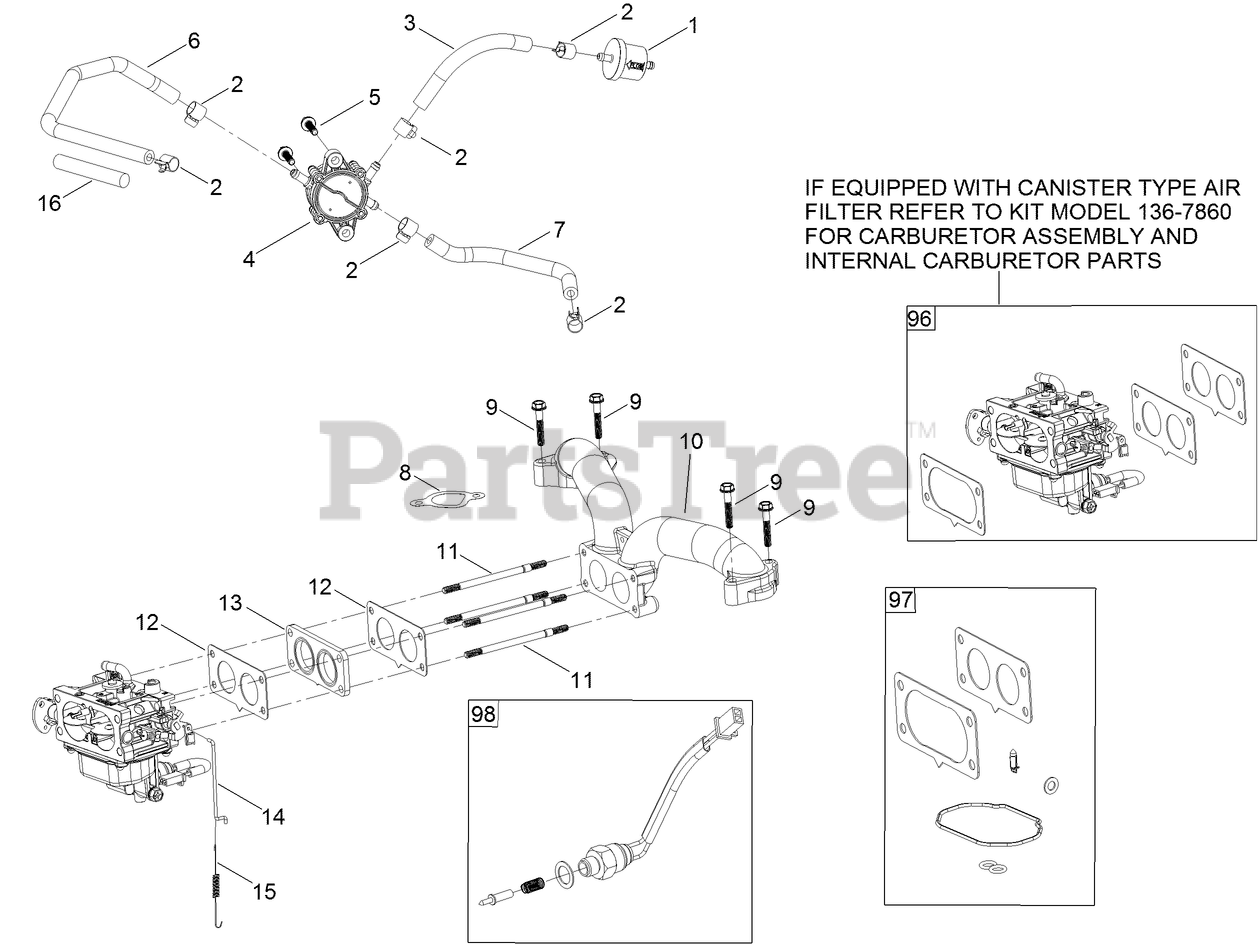 6
3
2
1
2
5
2
2
16
4
2
7
2

IF EQUIPPED WITH CANISTER TYPE AIR FILTER REFER TO KIT MODEL 136-7860 FOR CARBURETOR ASSEMBLY AND INTERNAL CARBURETOR PARTS

96

9
9
10
8
9
9
PartsTree™
11
12
13
12
11
97
98
14
15