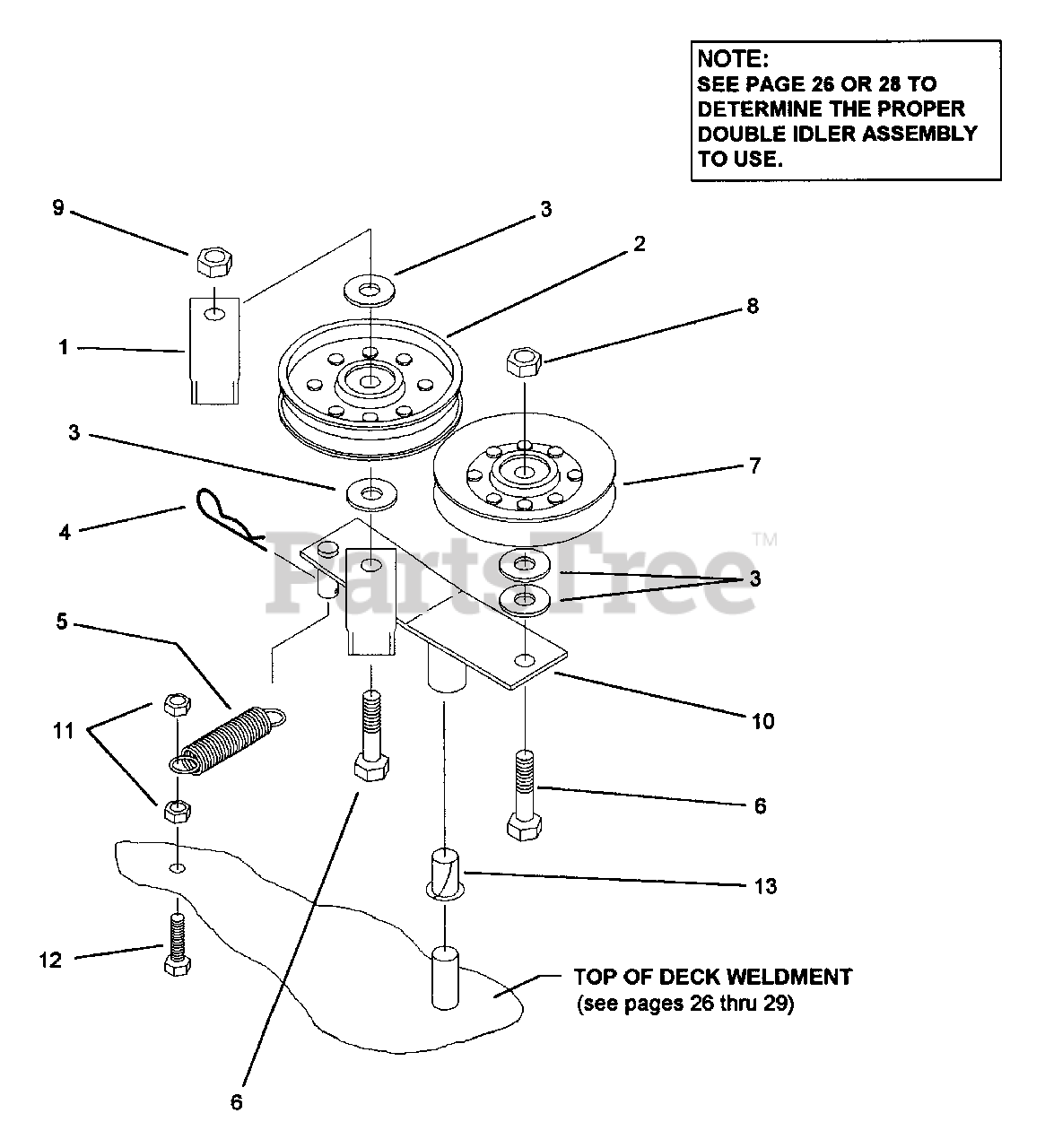 NOTE:
SEE PAGE 26 OR 28 TO DETERMINE THE PROPER DOUBLE IDLER ASSEMBLY TO USE.

9
3
2
8
1
3
7
4
PartsTree™
3
5
10
11
6
13
12
TOP OF DECK WELDMENT
(see pages 26 thru 29)
6