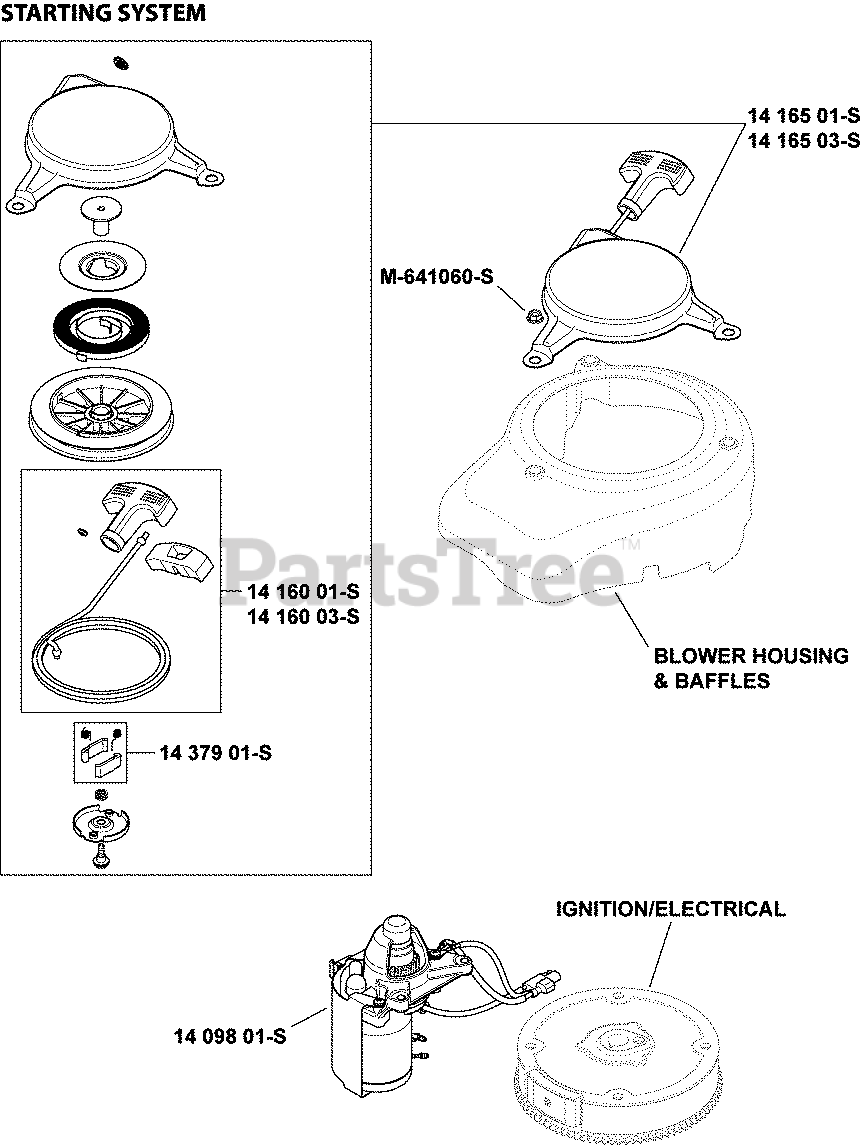 STARTING SYSTEM

14 165 01-S
14 165 03-S

M-641060-S

PartsTree™

14 160 01-S
14 160 03-S

BLOWER HOUSING
& BAFFLES

14 379 01-S

IGNITION/ELECTRICAL

14 098 01-S