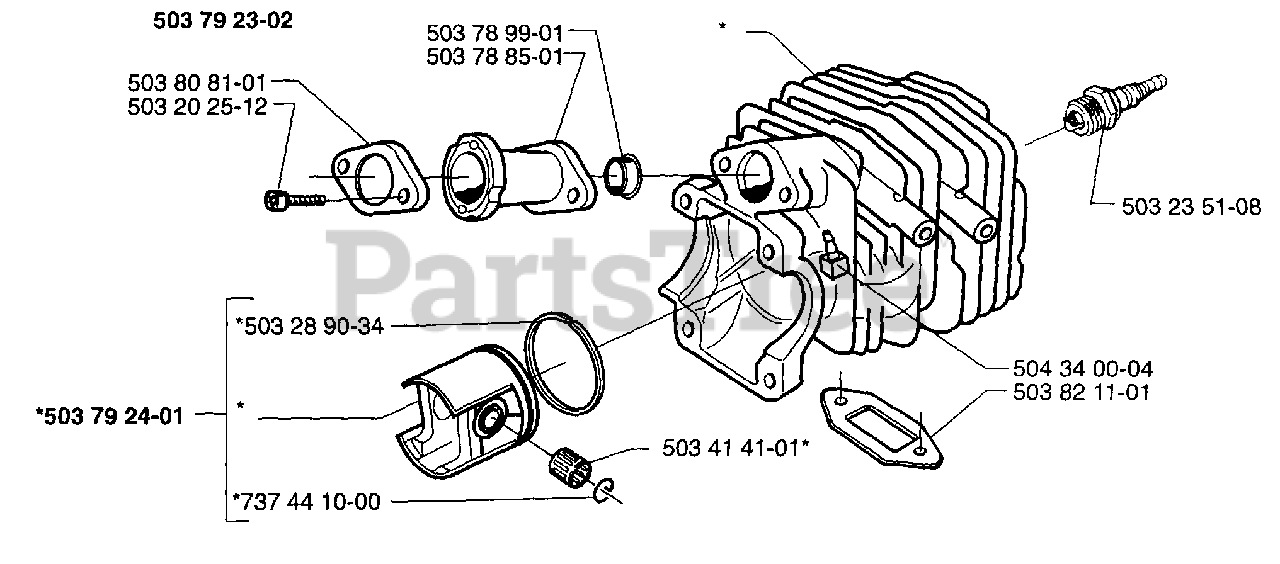 503 79 23-02

503 78 99-01
503 78 85-01

*

503 80 81-01
503 20 25-12

503 23 51-08

PartsTree

*503 28 90-34

504 34 00-04
503 82 11-01

*503 79 24-01

*

503 41 41-01*

*737 44 10-00