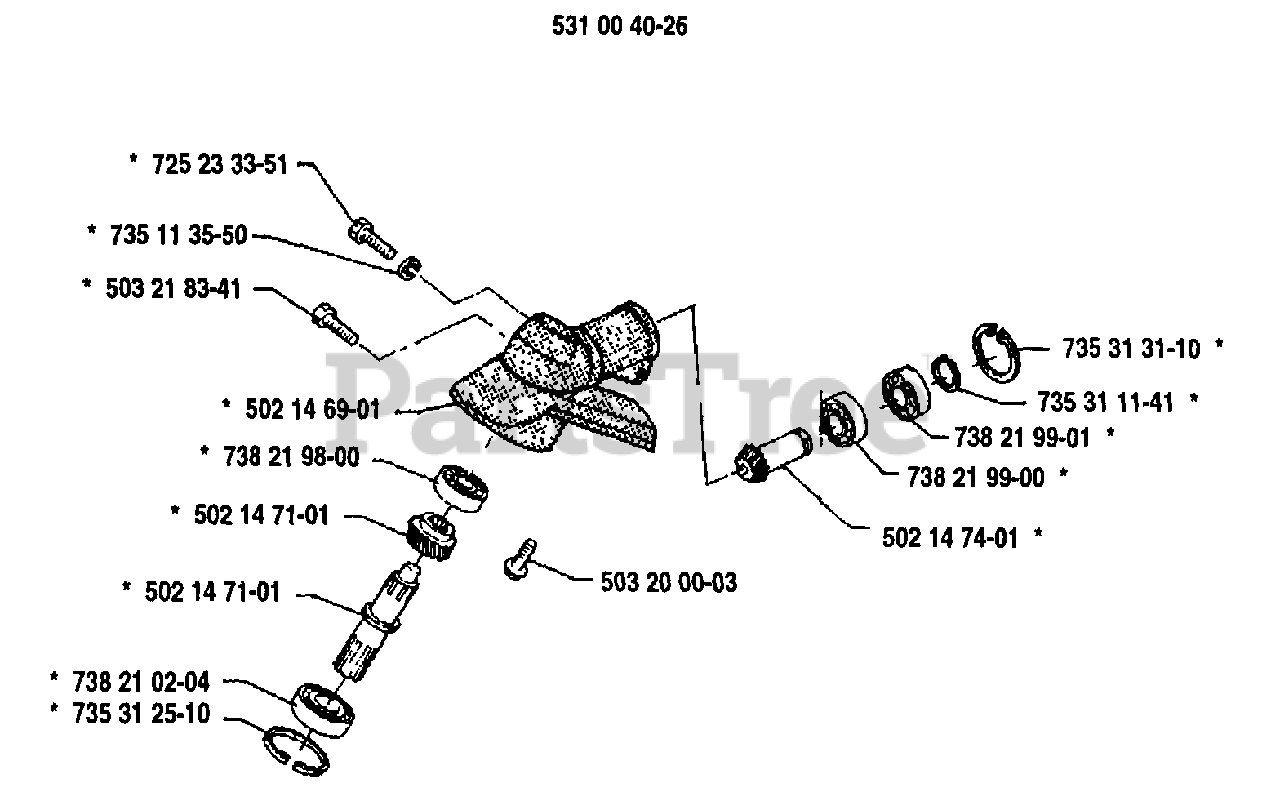 531 00 40-26

* 725 23 33-51

* 735 11 35-50

* 503 21 83-41

* 502 14 69-01

* 738 21 98-00

* 502 14 71-01

* 502 14 71-01

* 738 21 02-04

* 735 31 25-10

503 20 00-03

735 31 31-10 *

735 31 11-41 *

738 21 99-01 *

738 21 99-00 *

502 14 74-01 *

PartsTree