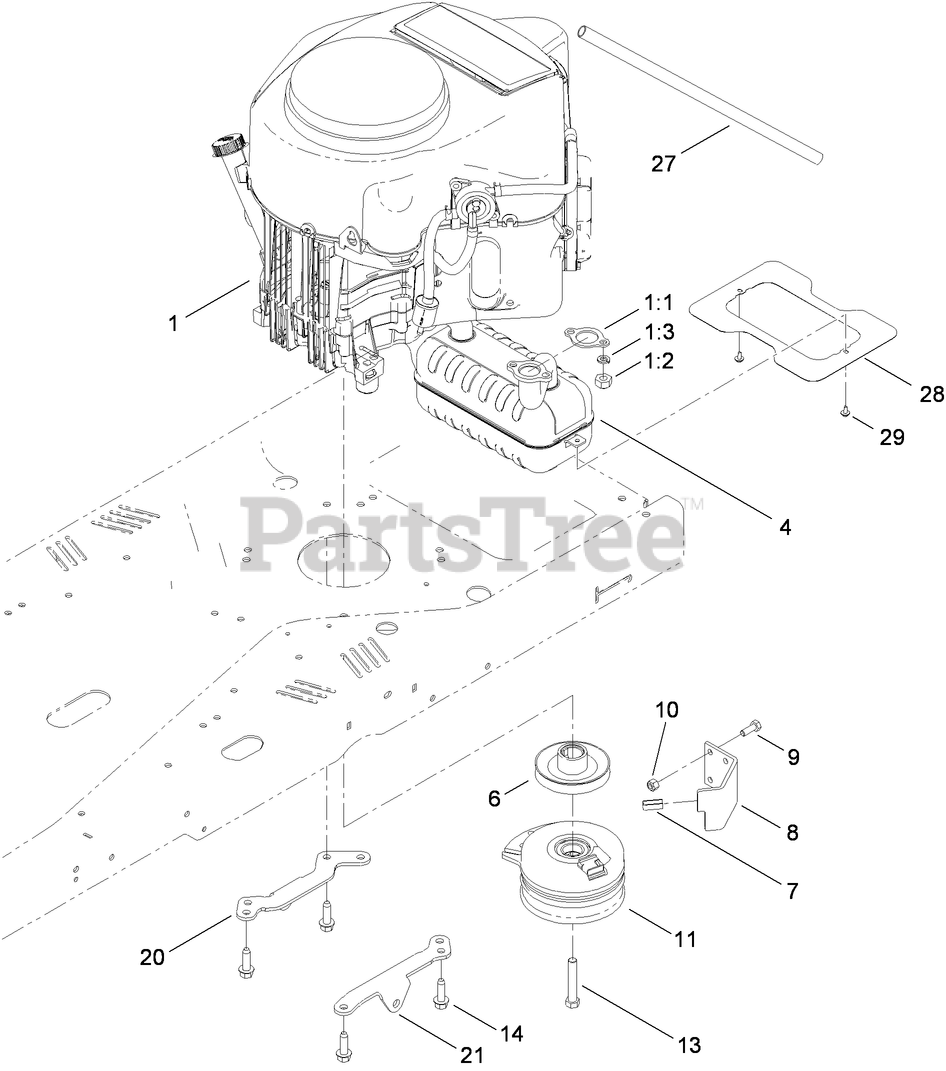 27
1
1:1
1:3
1:2
28
29
4
PartsTree™
10
9
6
8
7
11
20
14
13
21