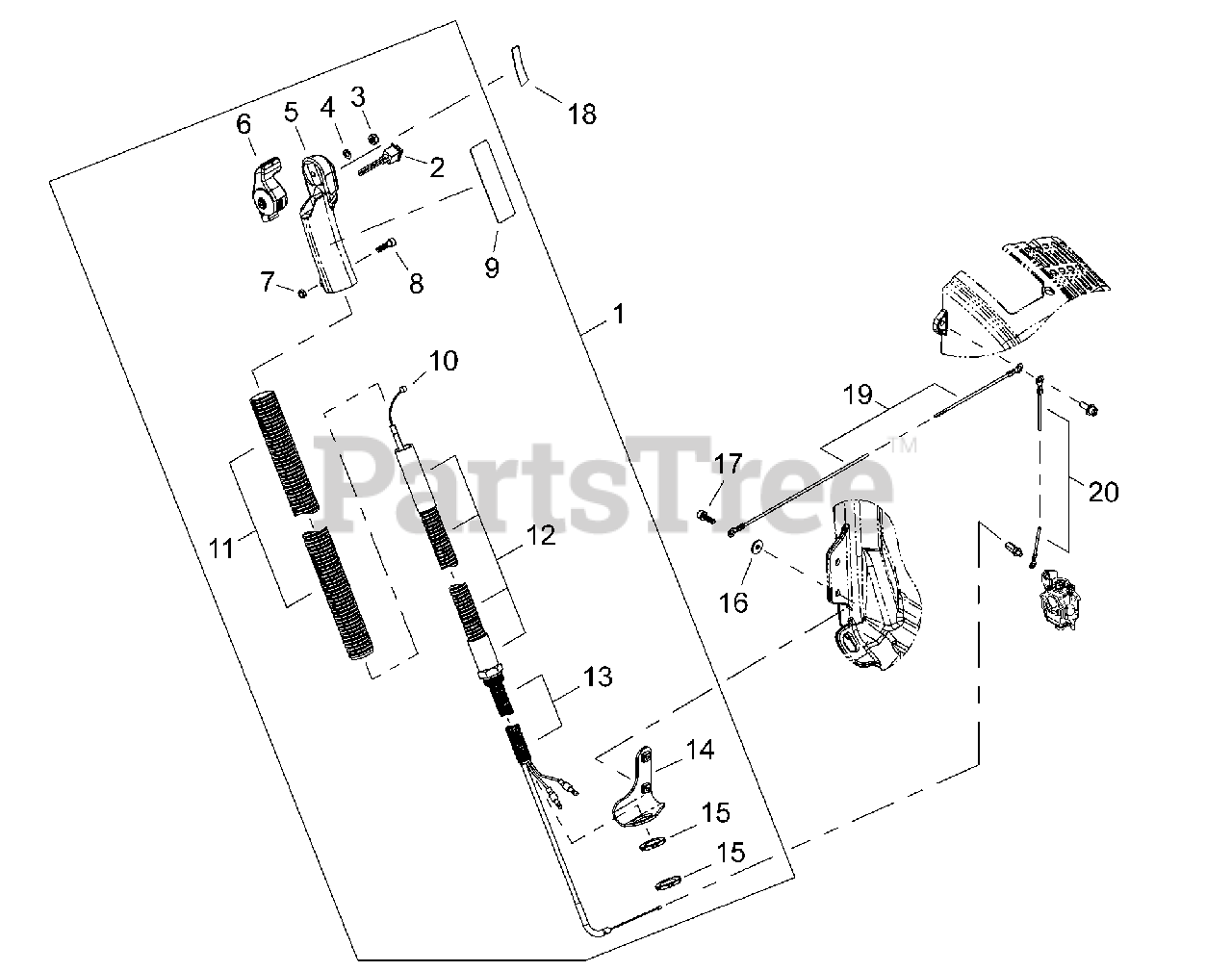 18
6
5
4
3
2
9
7
8
1
10
19
PartsTree™
17
20
11
12
16
13
14
15
15