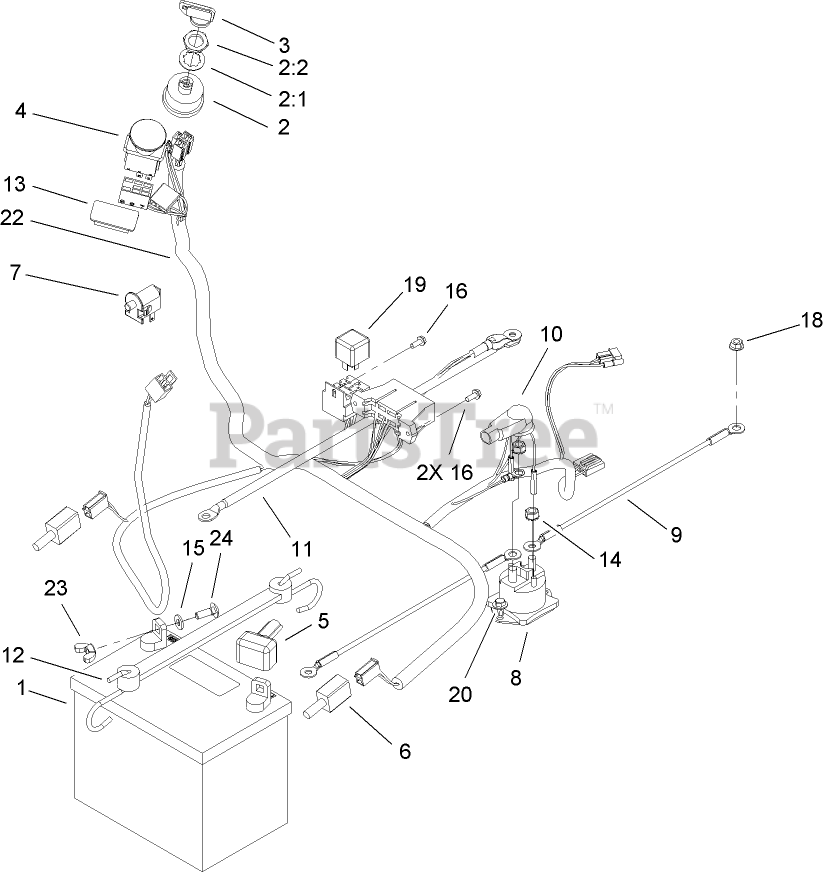 3
2:2
2:1
2
4
13
22
7
19
16
10
18
PartsTree™
2X 16
11
9
14
15
24
23
5
12
1
20
8
6