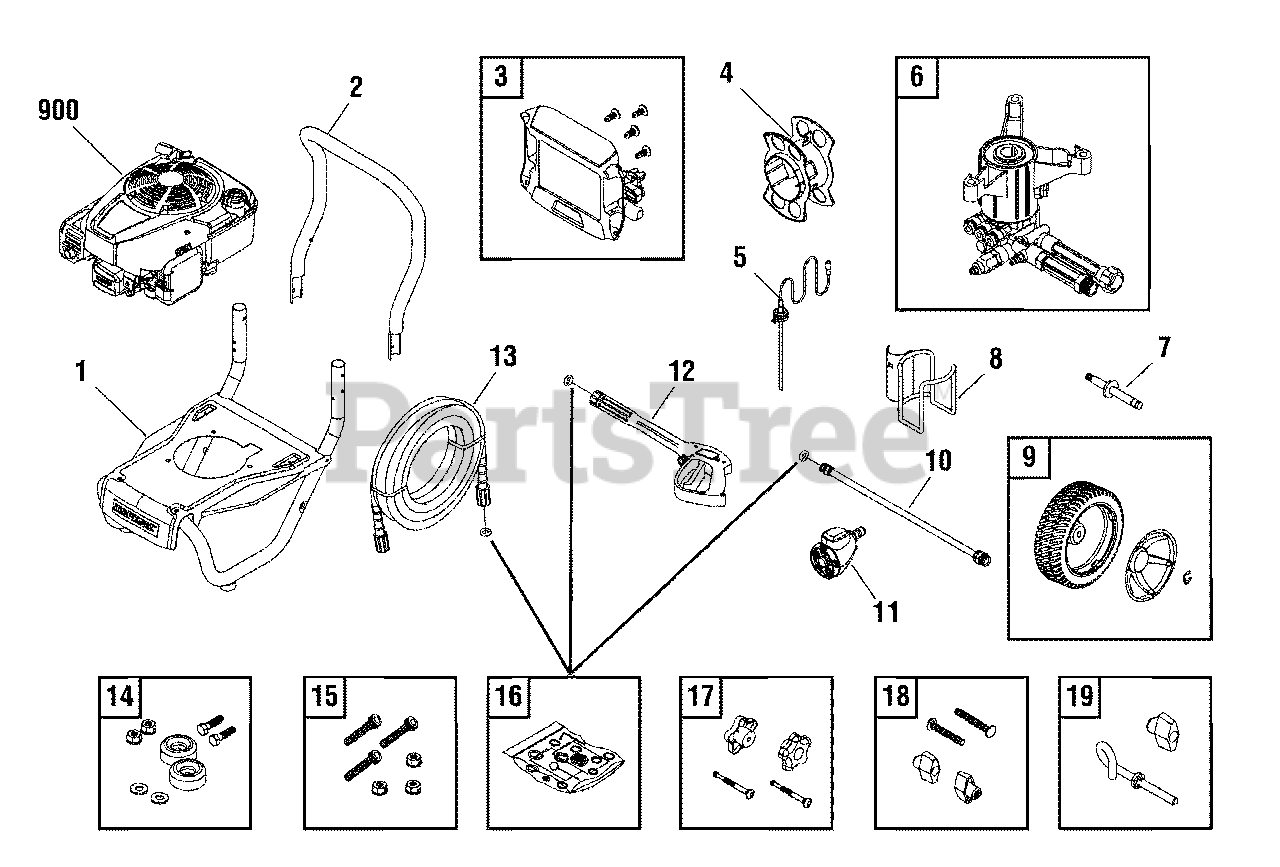 900
2
3
4
6
5
1
13
12
8
7
PartsTree
10
9
11
14
15
16
17
18
19