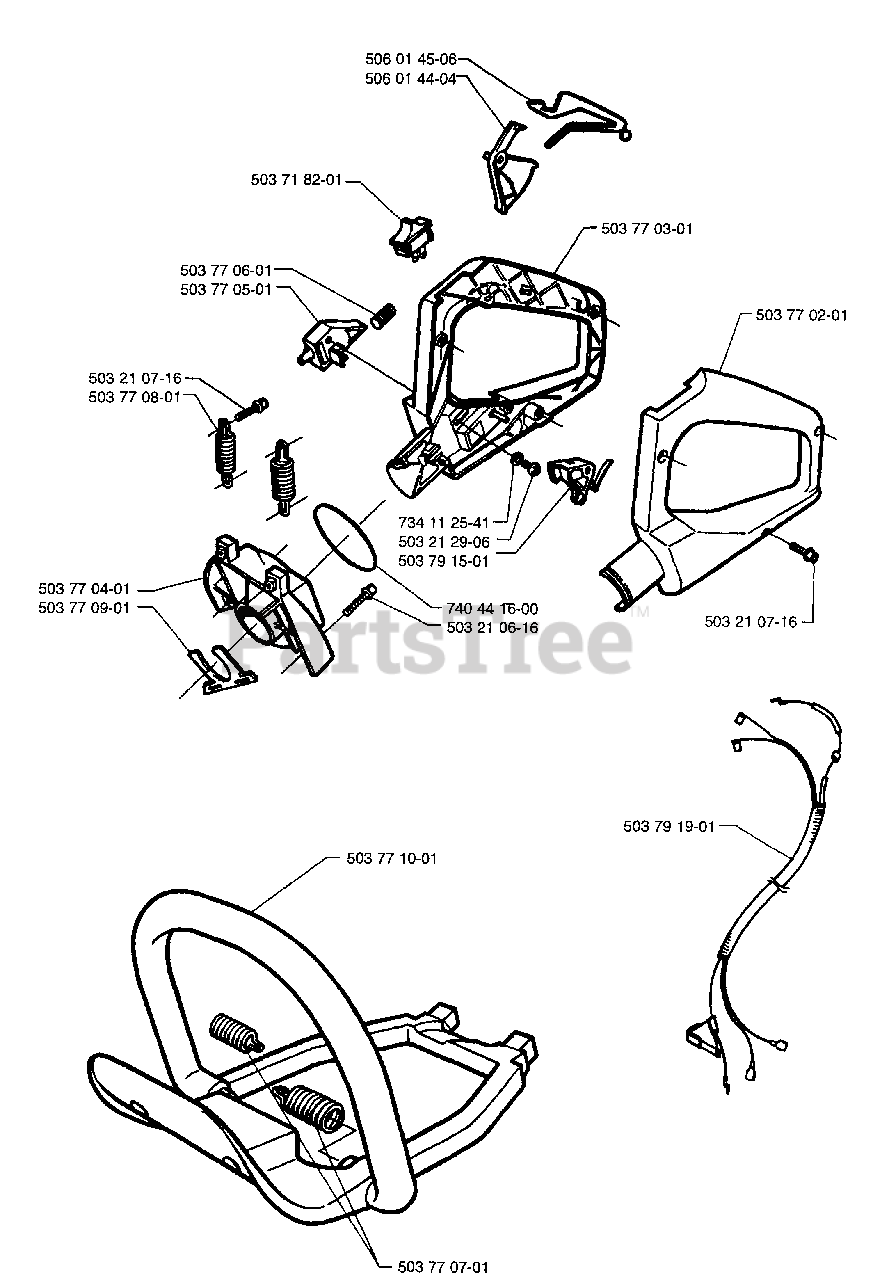 506 01 45-06
506 01 44-04
503 71 82-01
503 77 03-01
503 77 06-01
503 77 05-01
503 77 02-01
503 21 07-16
503 77 08-01
734 11 25-41
503 21 29-06
503 79 15-01
503 77 04-01
503 77 09-01
740 44 16-00
503 21 06-16
503 21 07-16
PartsTree™
503 79 19-01
503 77 10-01
503 77 07-01