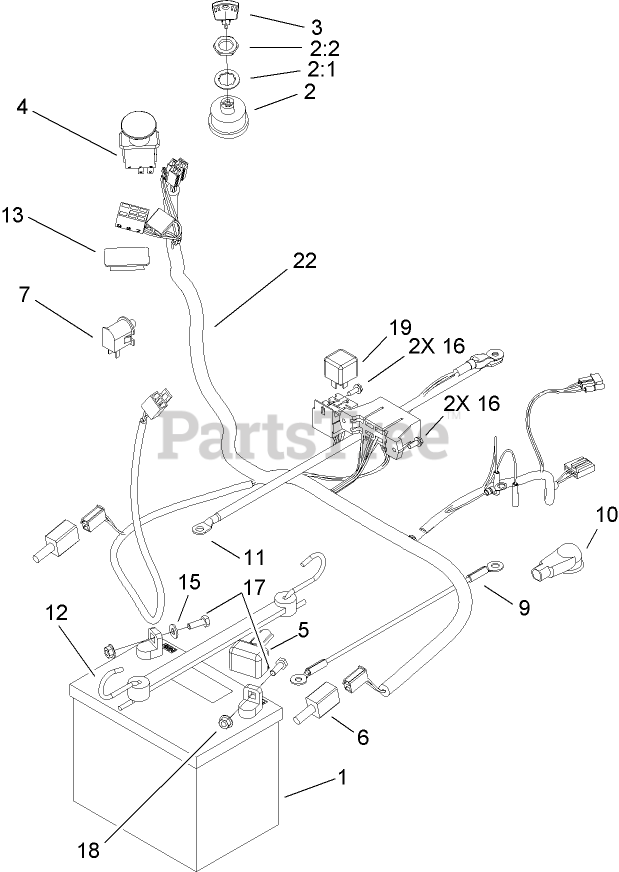 3
2:2
2:1
2
4
13
22
7
19
2X 16
2X 16
PartsTree
10
11
9
15
17
12
5
6
1
18