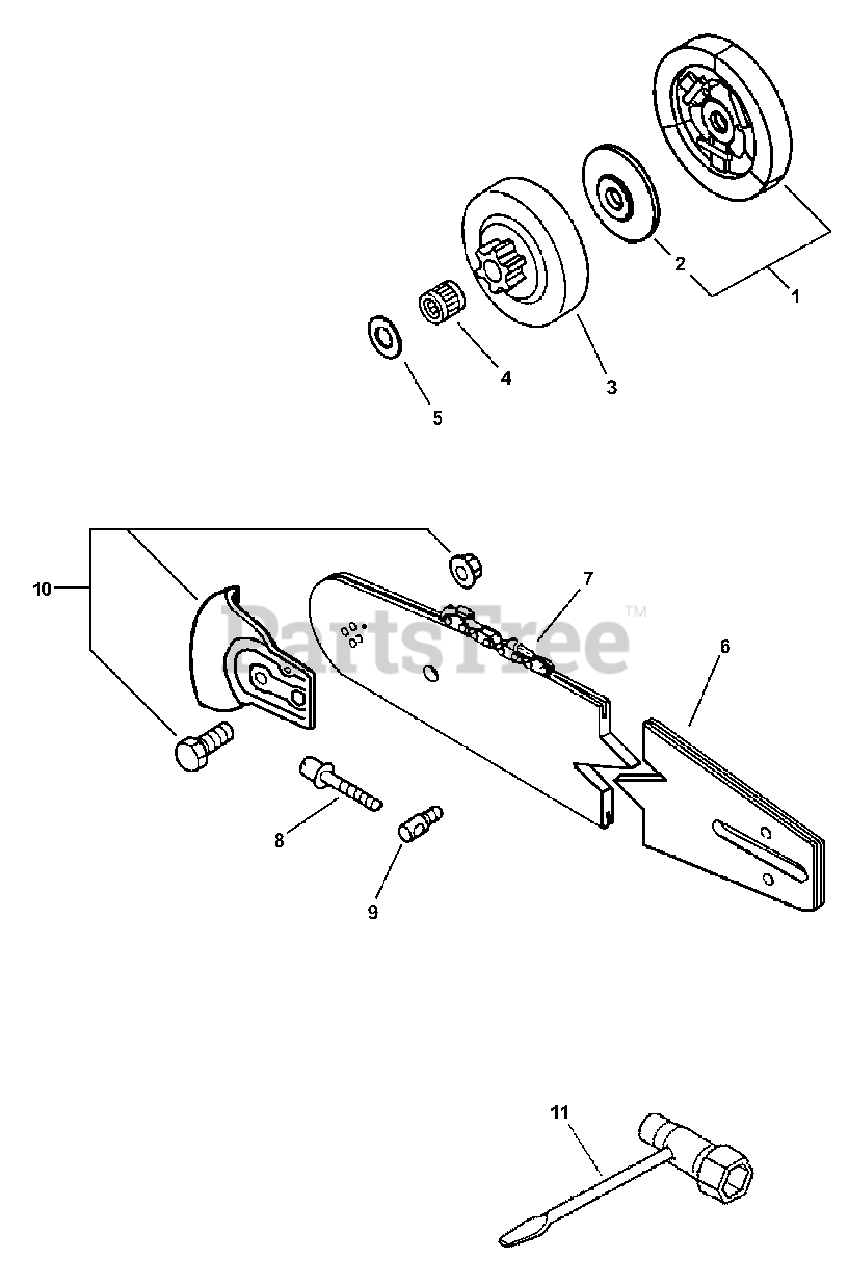 2
1
4
3
5
10
7
PartsTree™
6
8
9
11