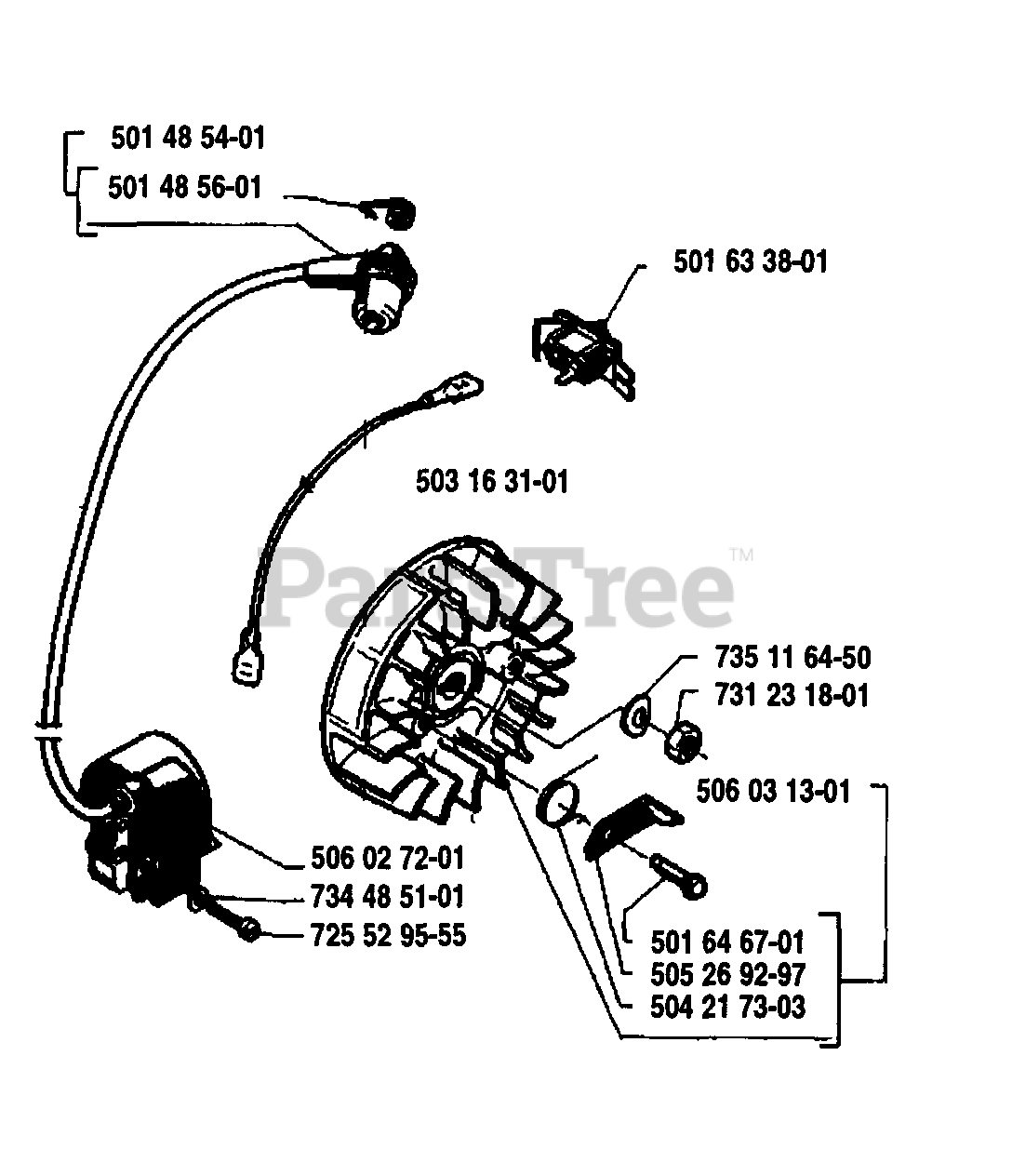 501 48 54-01
501 48 56-01
501 63 38-01
503 16 31-01
PartsTree™
735 11 64-50
731 23 18-01
506 03 13-01
506 02 72-01
734 48 51-01
725 52 95-55
501 64 67-01
505 26 92-97
504 21 73-03