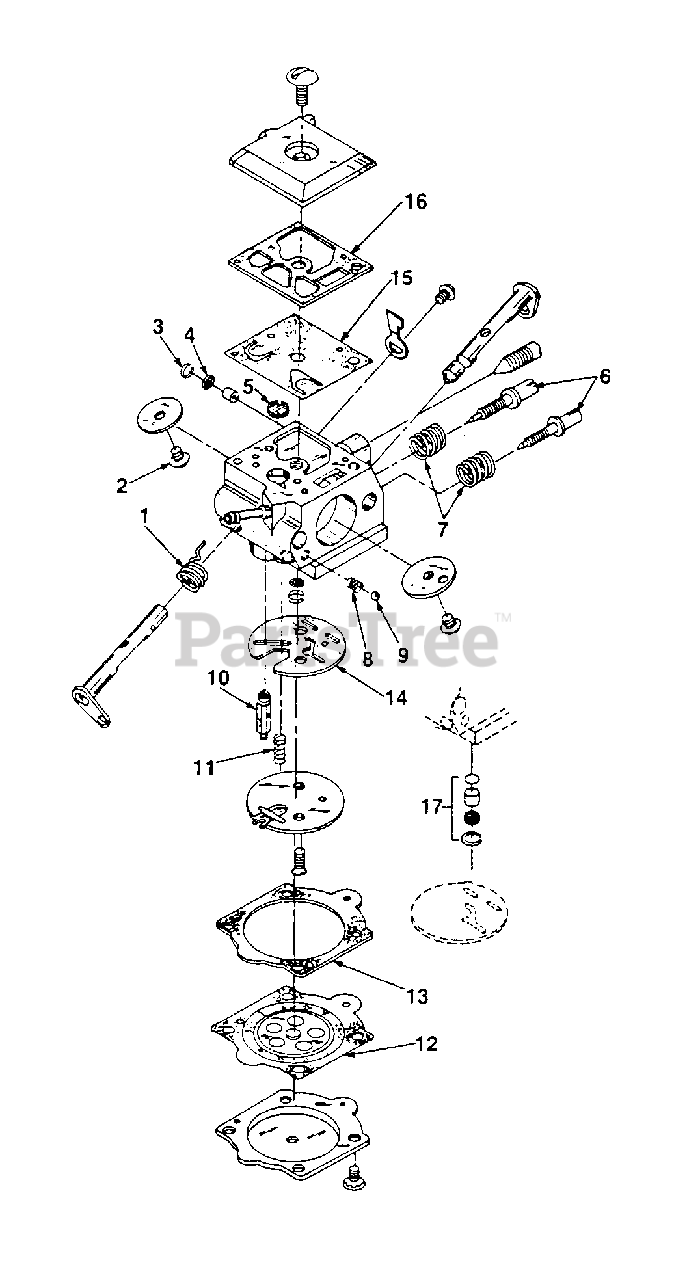 16
15
3
4
5
6
2
7
1
PartsTree™
8
9
10
14
11
17
13
12