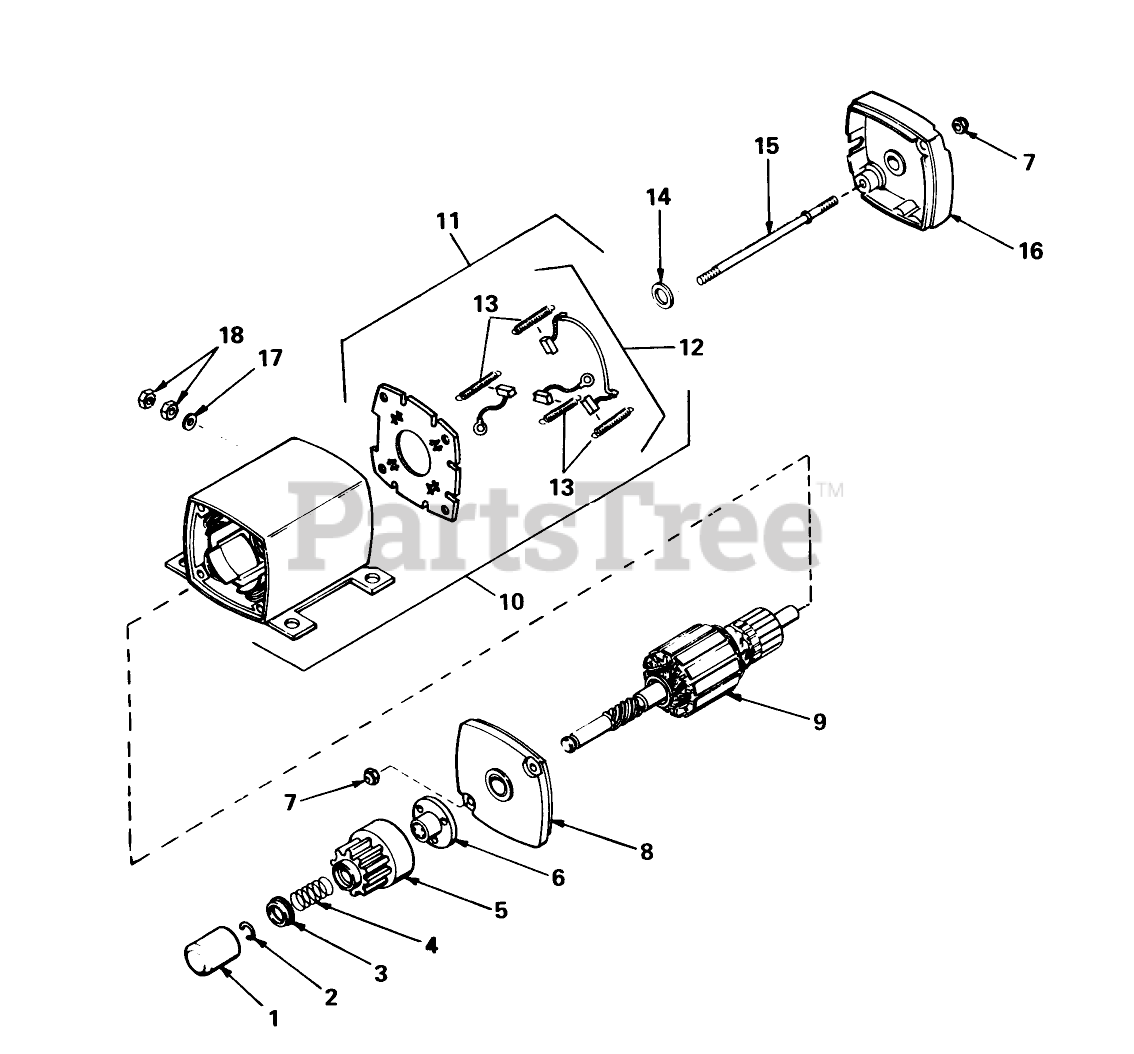 15
7
14
16
11
13
12
18
17
13
PartsTree™
10
9
7
8
6
5
4
3
2
1