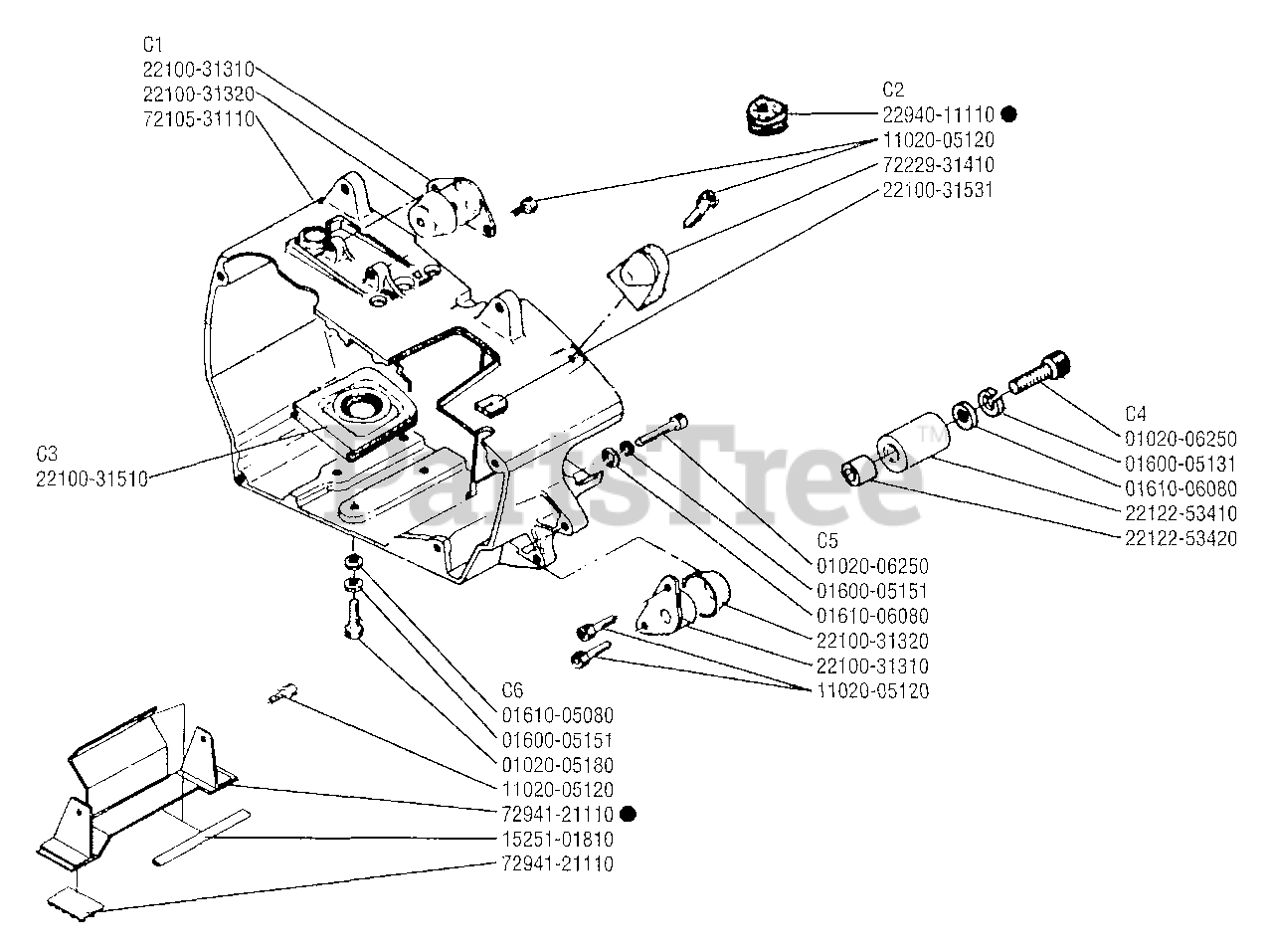 C1
22100-31310
22100-31320
72105-31110

C2
22940-11110 ●
11020-05120
72229-31410
22100-31531

C3
22100-31510

C4
01020-06250
01600-05131
01610-06080
22122-53410
22122-53420

C5
01020-06250
01600-05151
01610-06080
22100-31320
22100-31310
11020-05120

C6
01610-05080
01600-05151
01020-05180
11020-05120
72941-21110 ●
15251-01810
72941-21110

PartsTree™