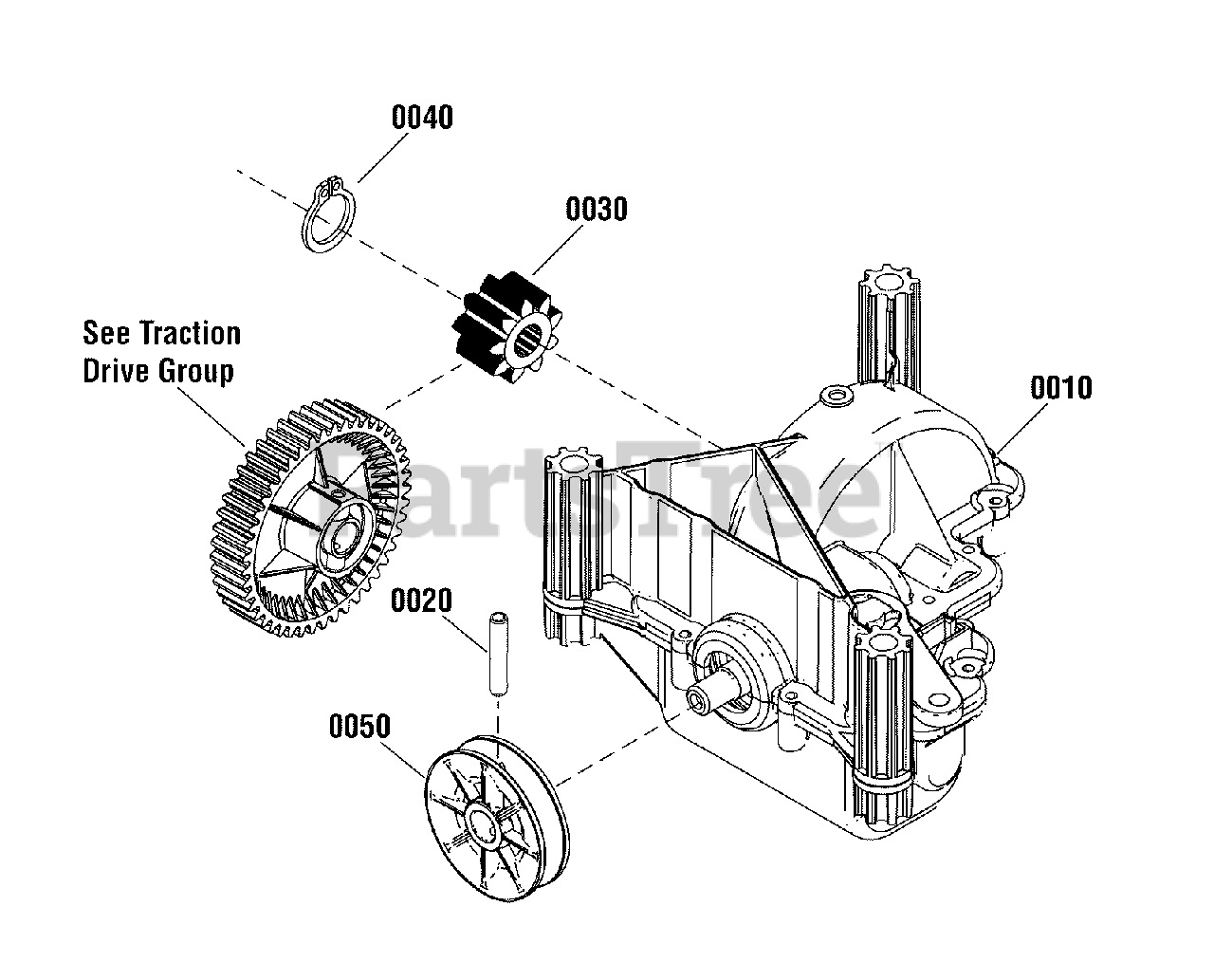 0040

0030

See Traction Drive Group

0010

PartsTree

0020

0050