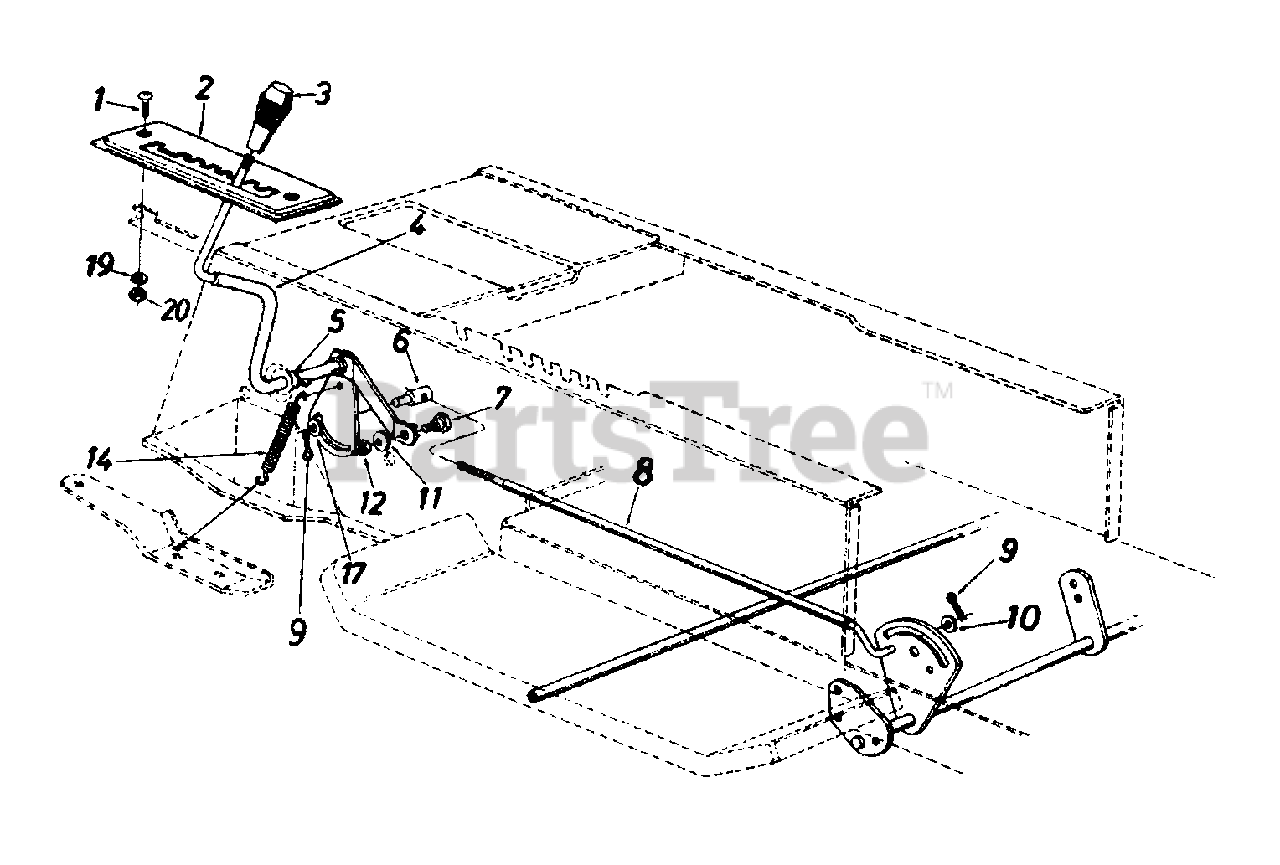 1
2
3
4
19
20
5
6
7
PartsTree™
14
12
11
8
17
9
9
10