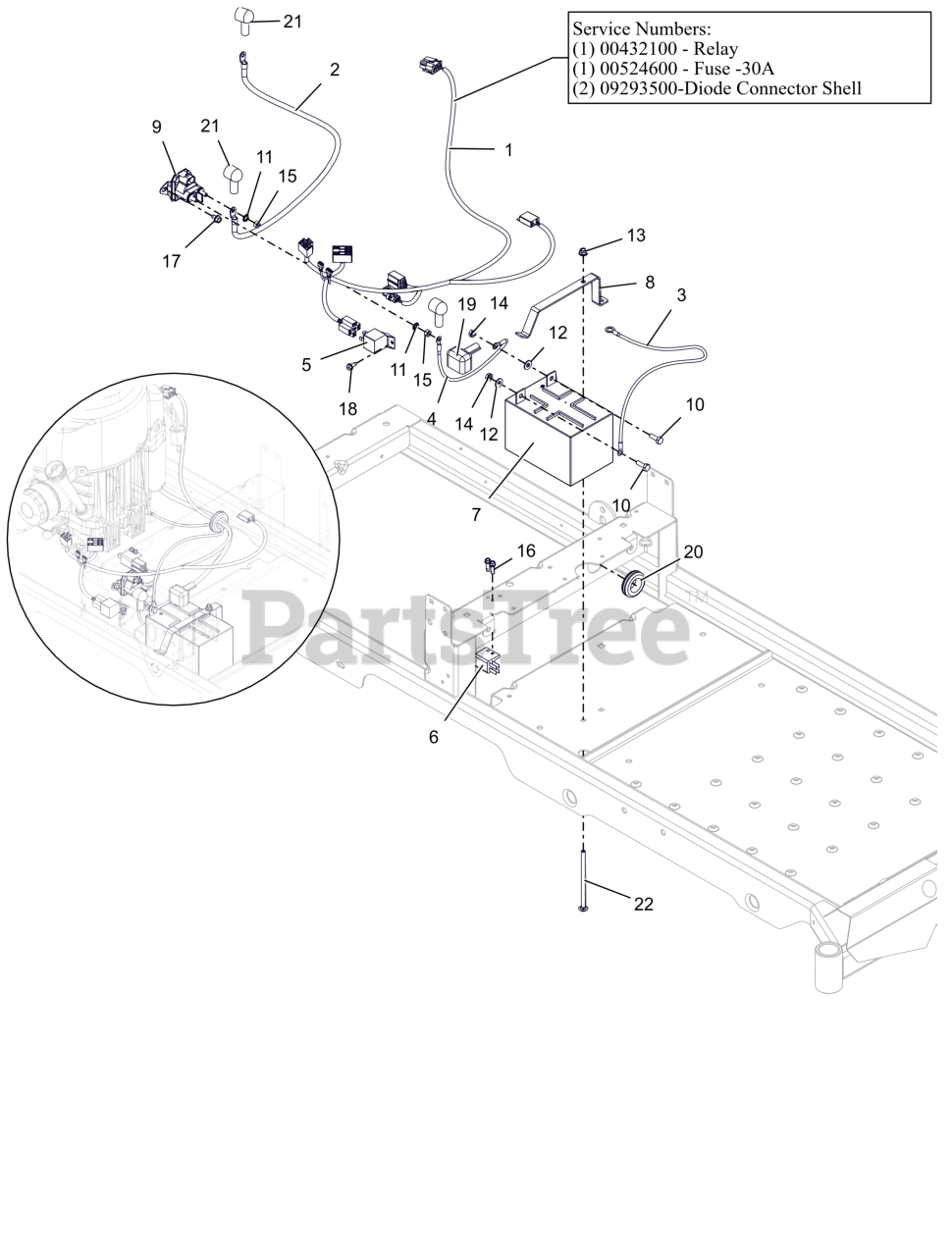 Service Numbers:
(1) 00432100 - Relay
(1) 00524600 - Fuse -30A
(2) 09293500-Diode Connector Shell

21
2
1
9
21
11
15
17
13
8
3
19
14
12
5
11
15
18
4
14
12
10
7
10
16
20
6
22
PartsTree™