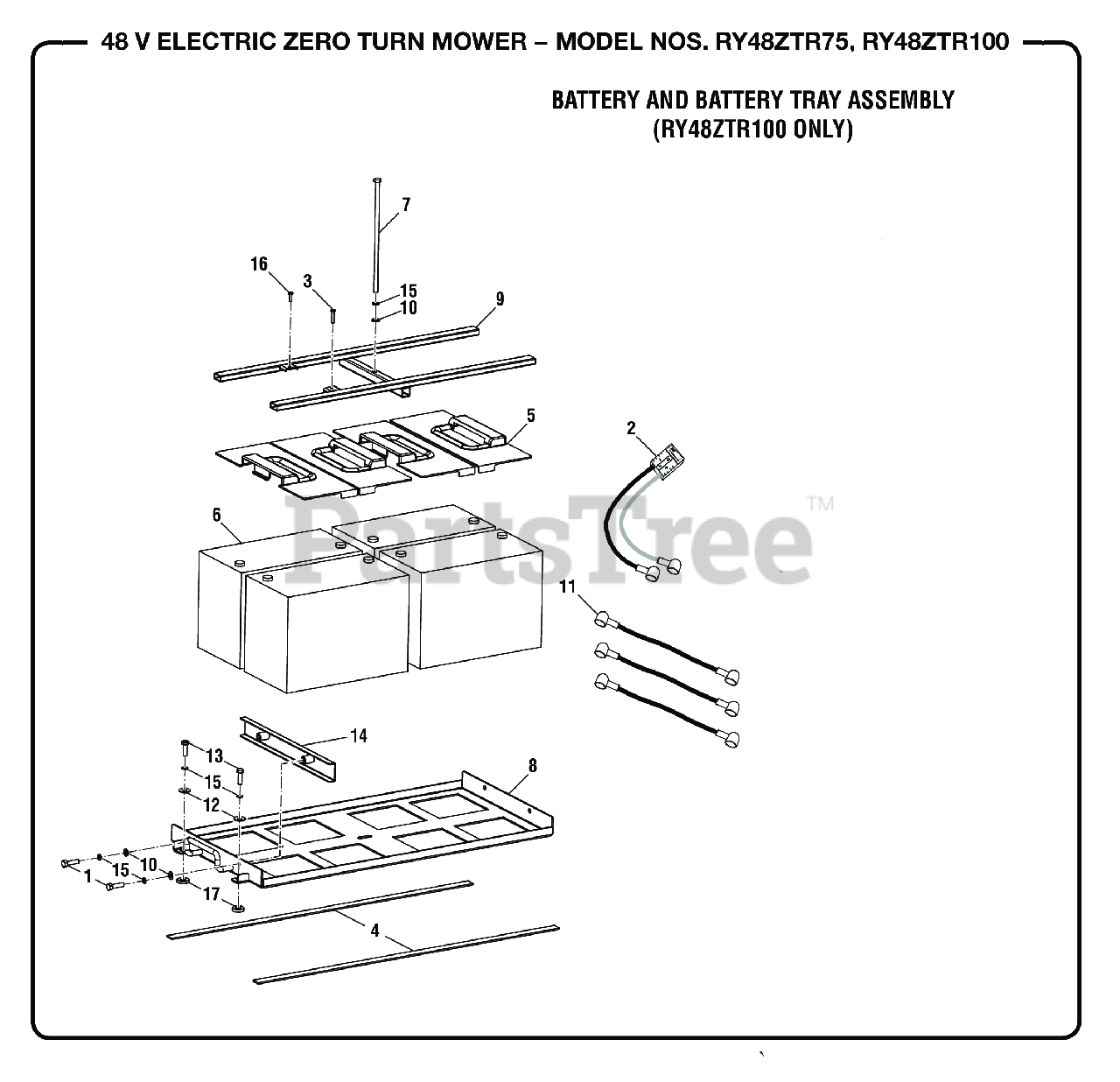 48 V ELECTRIC ZERO TURN MOWER – MODEL NOS. RY48ZTR75, RY48ZTR100

BATTERY AND BATTERY TRAY ASSEMBLY
(RY48ZTR100 ONLY)

7
16
3
15
10
9
5
2
6
PartsTree™
11
14
13
15
12
8
1
15
10
17
4