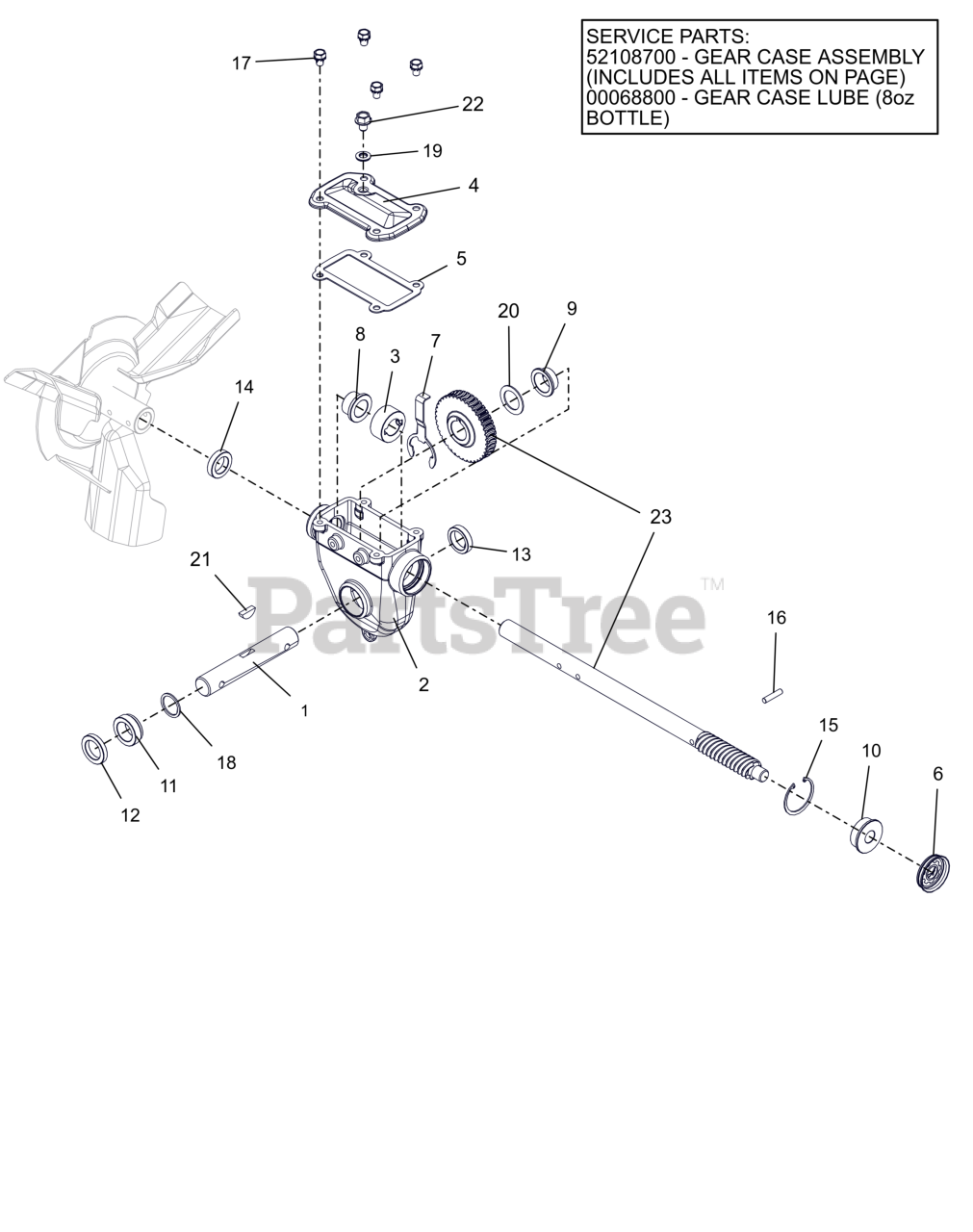 SERVICE PARTS:
52108700 - GEAR CASE ASSEMBLY (INCLUDES ALL ITEMS ON PAGE)
00068800 - GEAR CASE LUBE (8oz BOTTLE)

17
22
19
4
5
20
9
8
3
7
14
23
13
21
PartsTree™
16
2
1
15
10
6
18
11
12