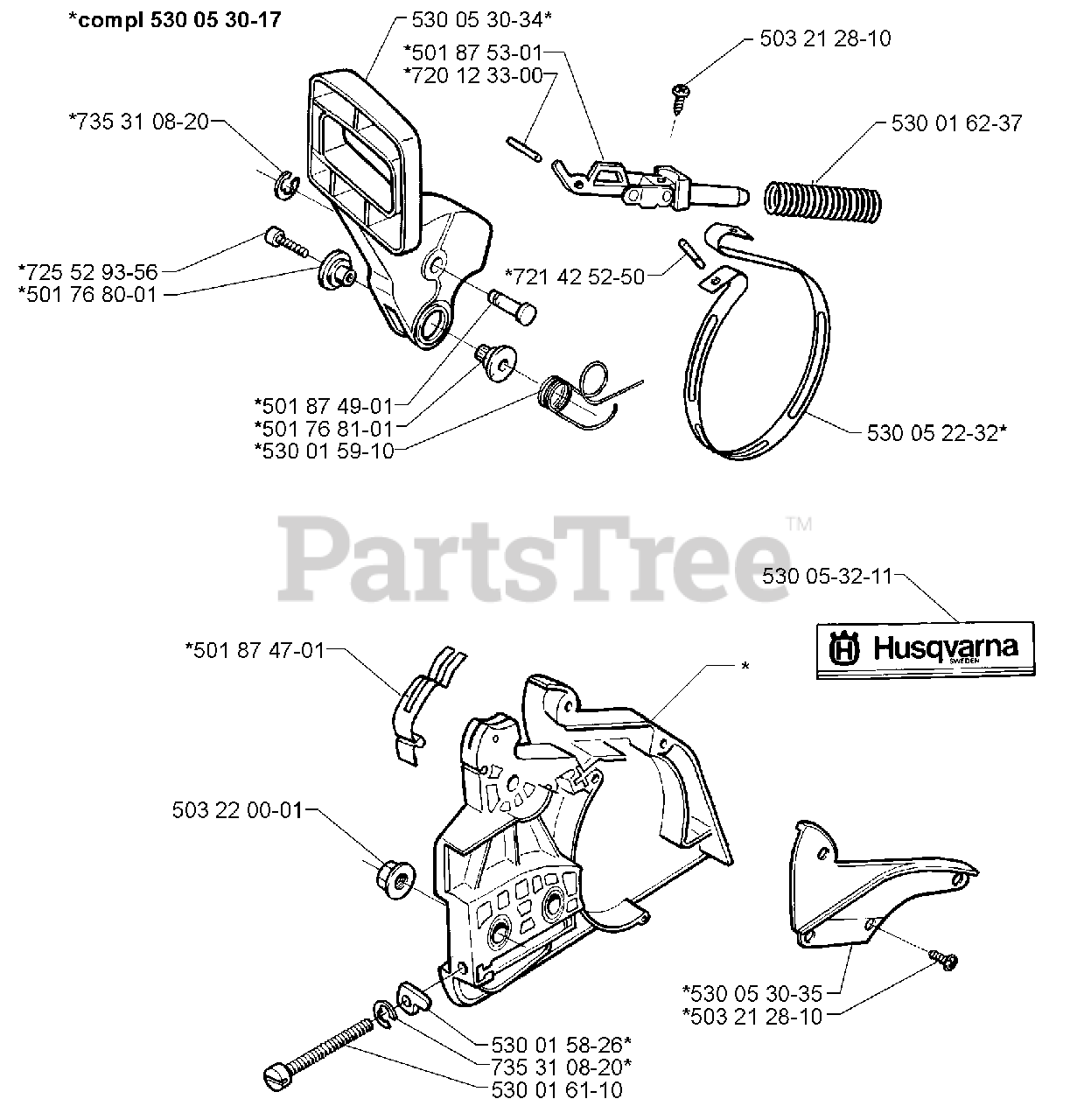 *compl 530 05 30-17

530 05 30-34*

*501 87 53-01
*720 12 33-00

503 21 28-10

530 01 62-37

*735 31 08-20

*725 52 93-56
*501 76 80-01

*721 42 52-50

*501 87 49-01
*501 76 81-01
*530 01 59-10

530 05 22-32*

PartsTree™

530 05-32-11

Husqvarna
SWEDEN

*501 87 47-01

*

503 22 00-01

*530 05 30-35
*503 21 28-10

530 01 58-26*
735 31 08-20*
530 01 61-10