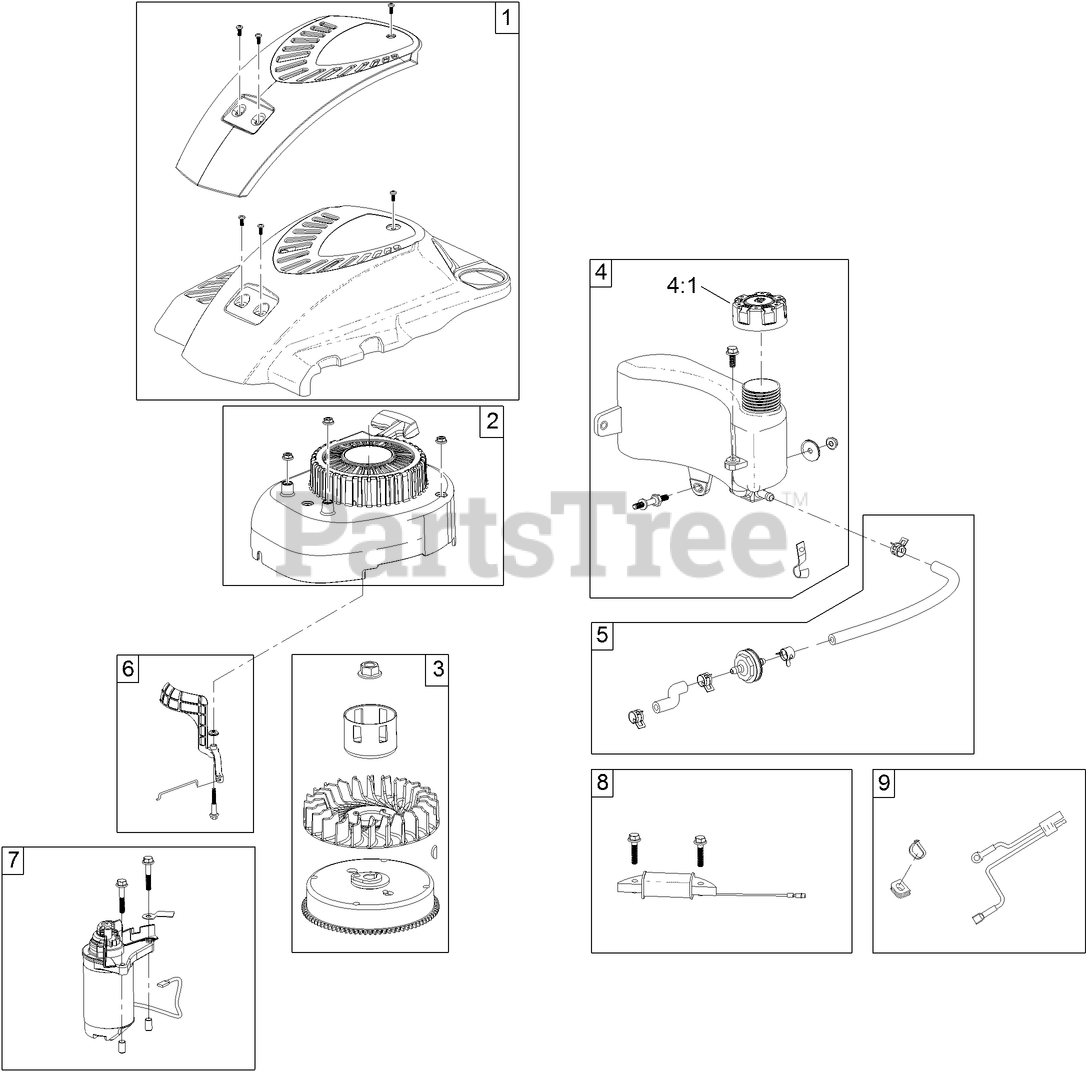 1

2

4

4:1

PartsTree™

5

6

3

7

8

9