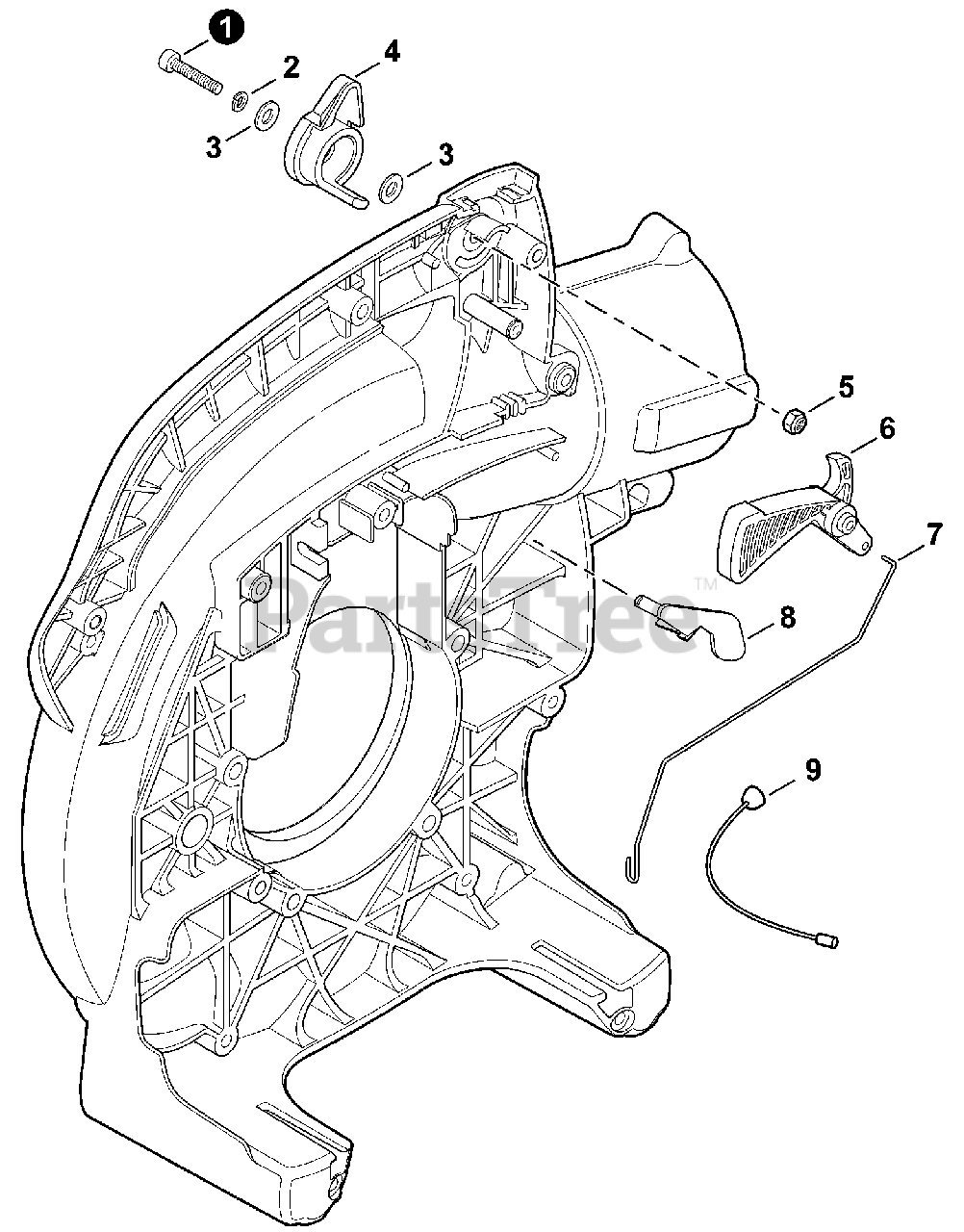 1
2
4
3
3
5
6
7
PartsTree™
8
9