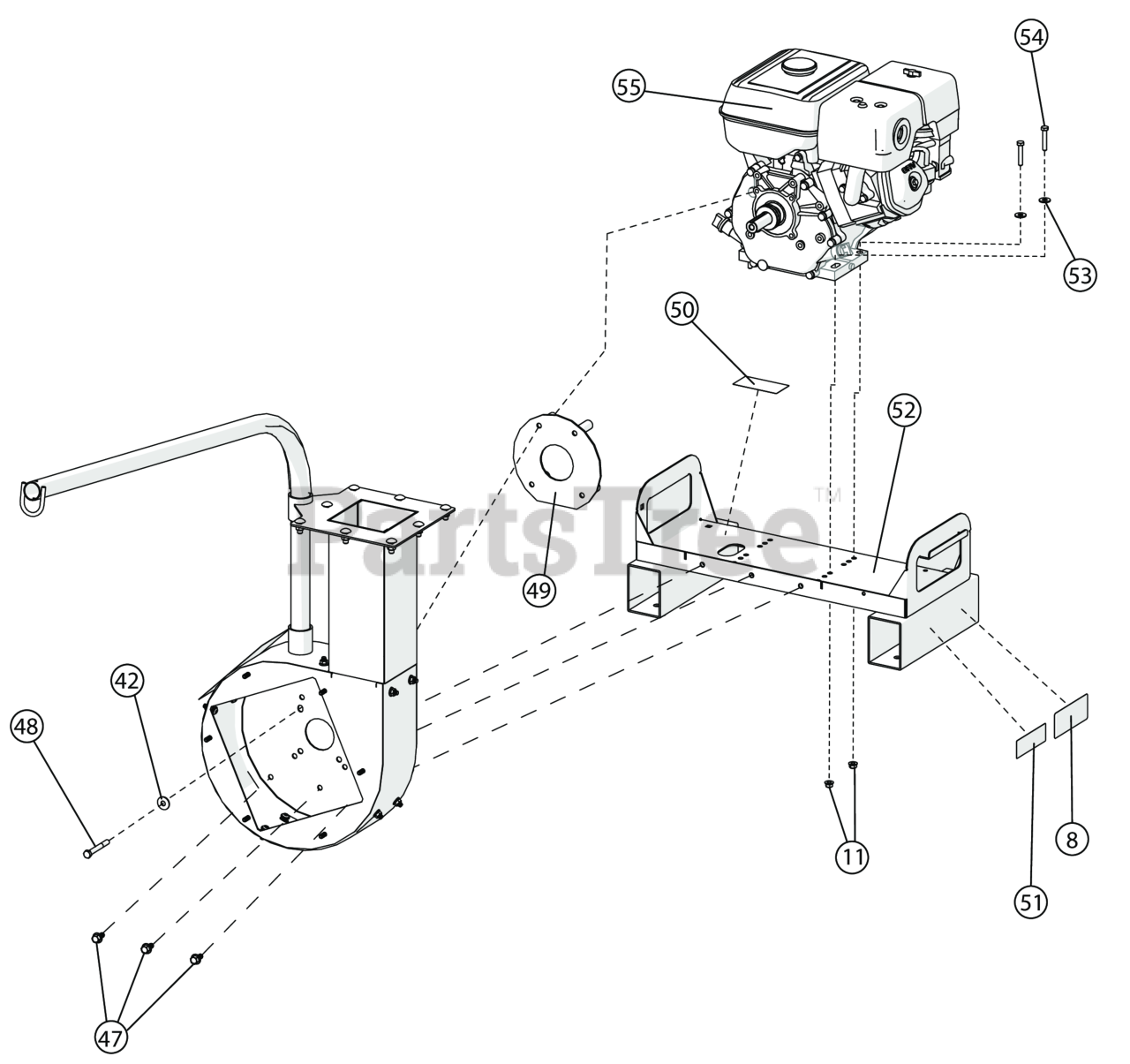 54
55
53
50
52
PartsTree™
49
42
48
11
8
51
47