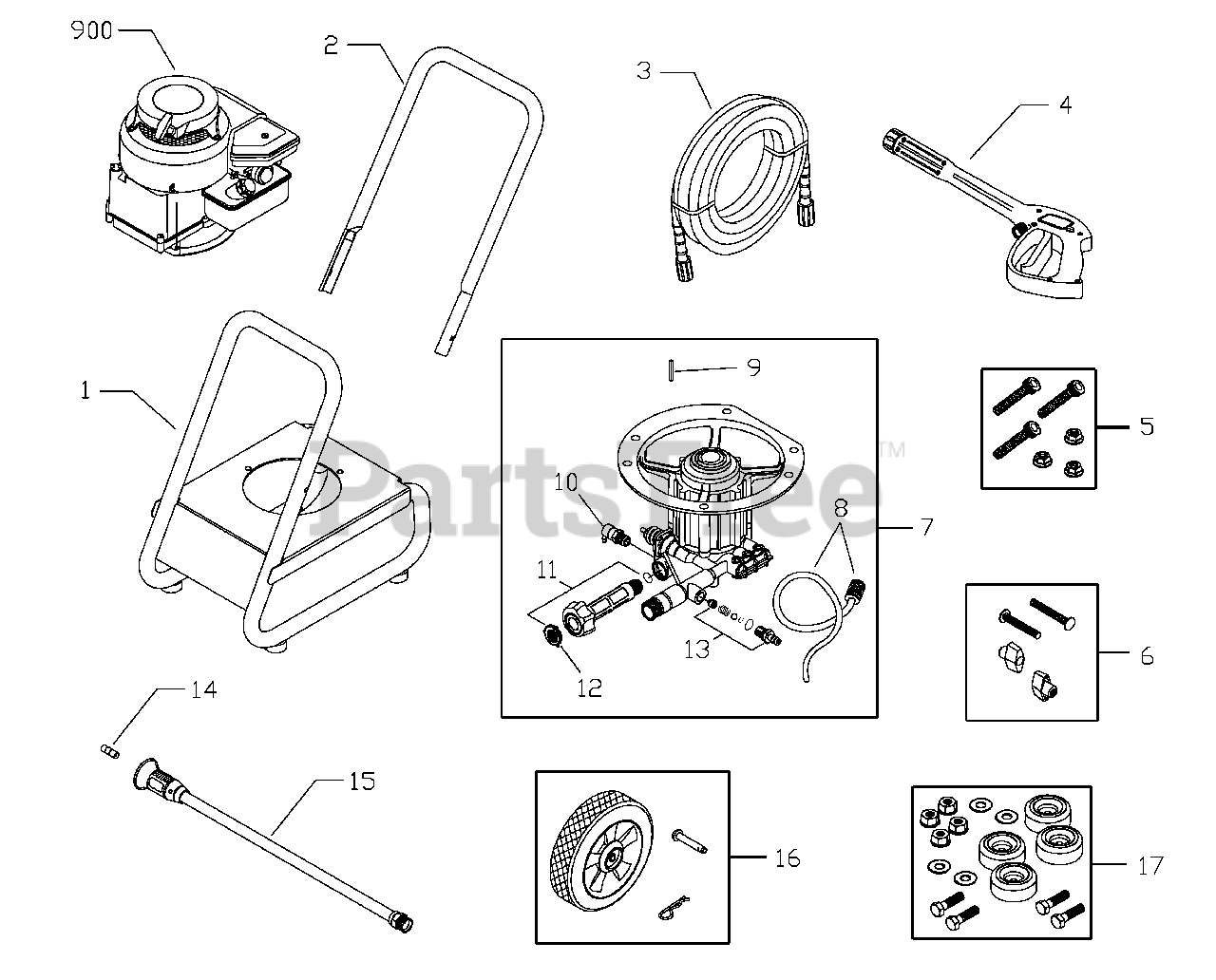 900
2
3
4
1
9
5
PartsTree™
10
8
7
11
13
12
6
14
15
16
17