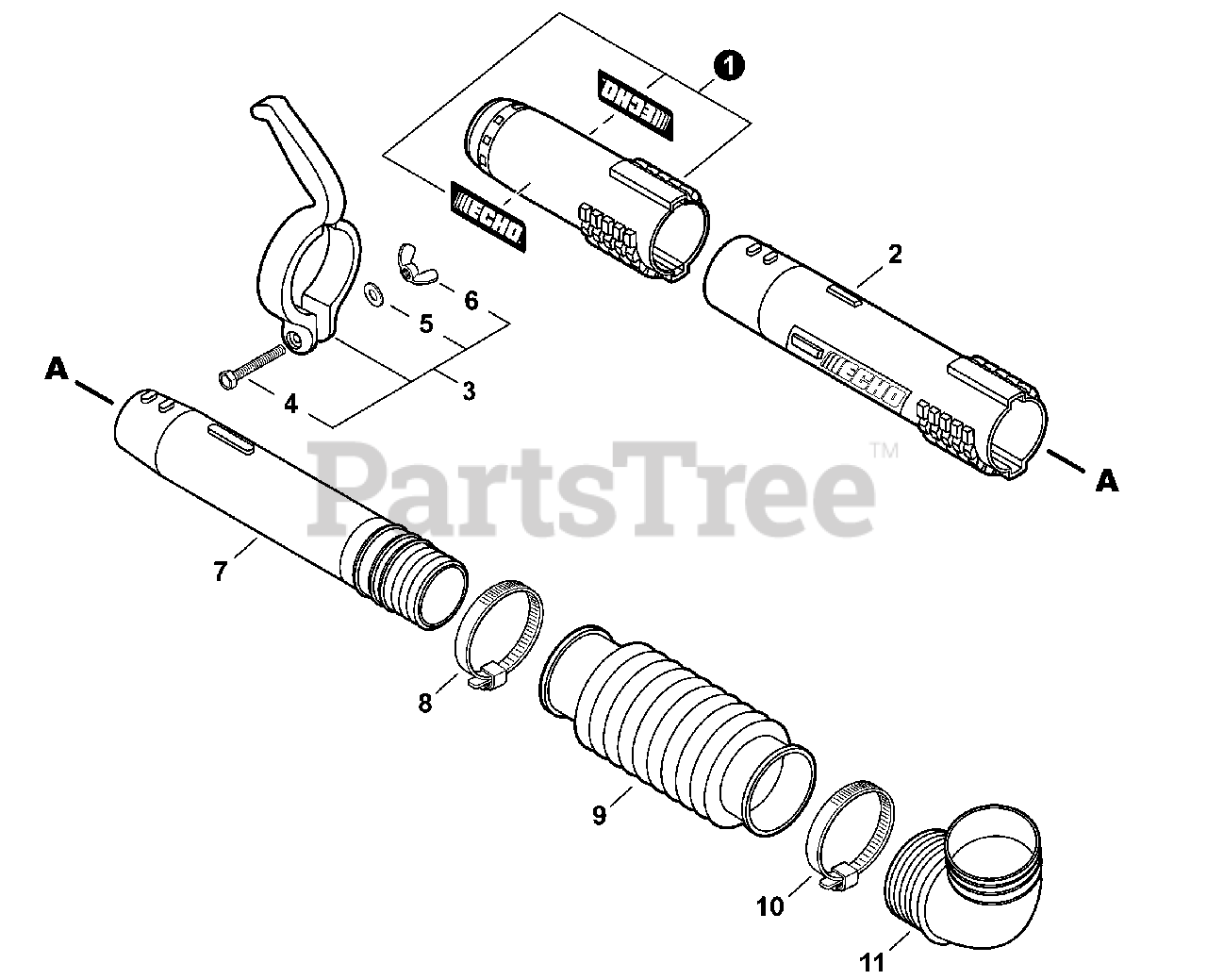 1
ECHO
ECHO
2
ECHO
6
5
3
4
A
A
PartsTree™
7
8
9
10
11