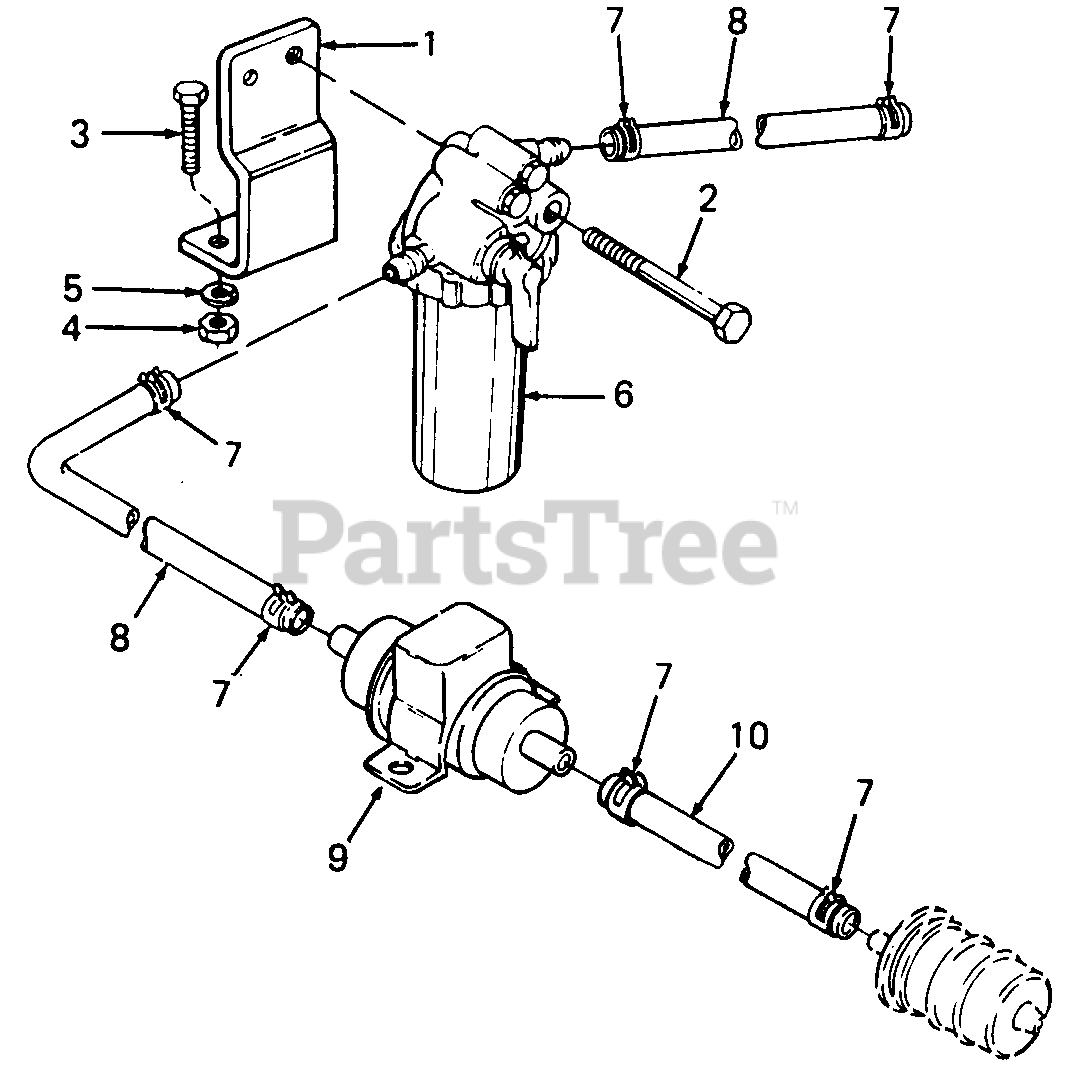 1
7
8
7
3
2
5
4
6
7
PartsTree™
8
7
7
10
9
7