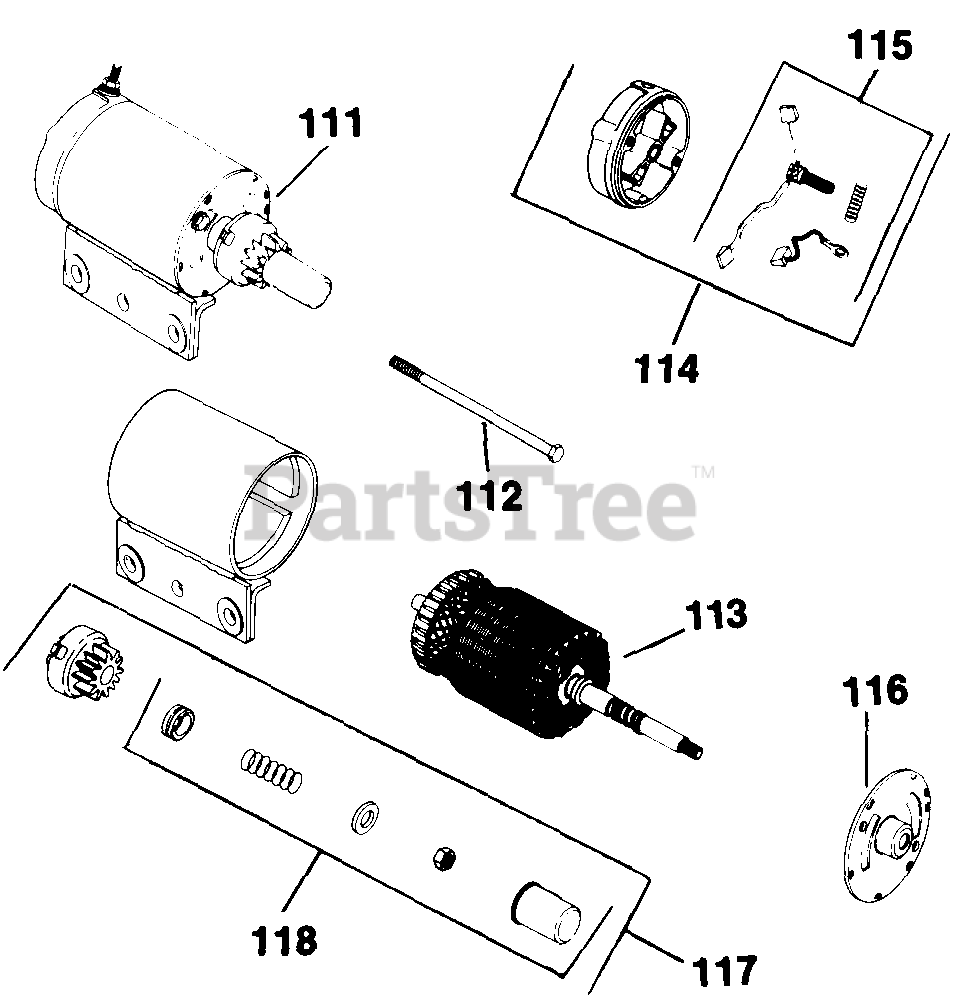 115
111
114
112
PartsTree™
113
116
118
117